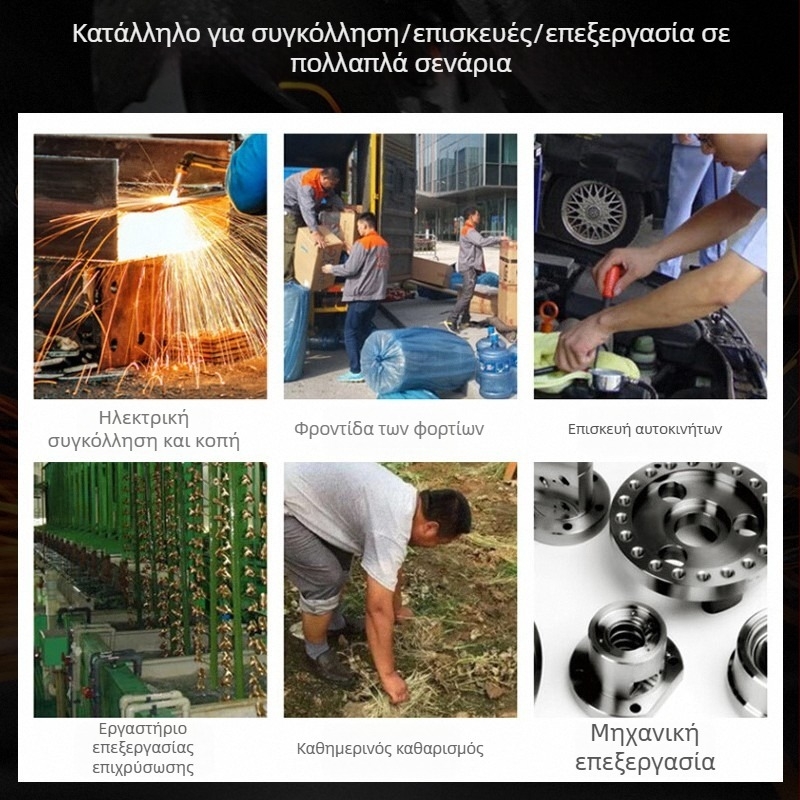 Κατάλληλο για συγκόλληση/επισκευές/επεξεργασία σε πολλαπλά σενάρια

Ηλεκτρική συγκόλληση και κοπή

Φροντίδα των φορτίων

Επισκευή αυτοκινήτων

Εργαστήριο επεξεργασίας επιχρύσωσης

Καθημερινός καθαρισμός

Μηχανική επεξεργασία