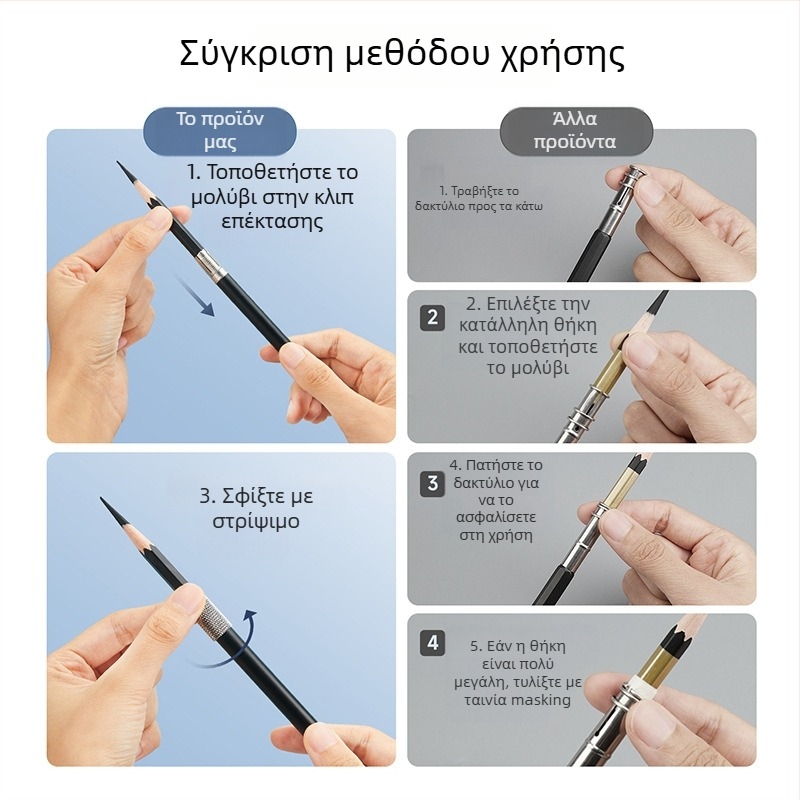 Σύγκριση μεθόδου χρήσης

Το προϊόν μας

1. Τοποθετήστε το μολύβι στην κλιπ επέκτασης

3. Σφίξτε με στρίψιμο

Άλλα προϊόντα

1. Τραβήξτε το δακτύλιο προς τα κάτω

2

2. Επιλέξτε την κατάλληλη θήκη και τοποθετήστε το μολύβι

3

4. Πατήστε το δακτύλιο για να το ασφαλίσετε στη χρήση

4

5. Εάν η θήκη είναι πολύ μεγάλη, τυλίξτε με ταινία masking