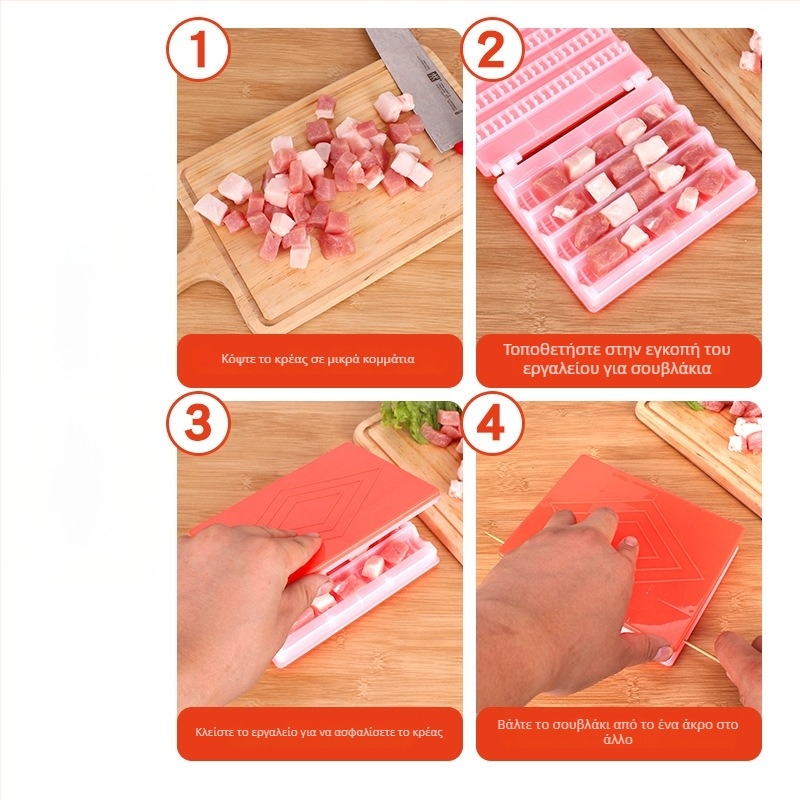 1

Κόψτε το κρέας σε μικρά κομμάτια

2

Τοποθετήστε στην εγκοπή του εργαλείου για σουβλάκια

3

Κλείστε το εργαλείο για να ασφαλίσετε το κρέας

4

Βάλτε το σουβλάκι από το ένα άκρο στο άλλο