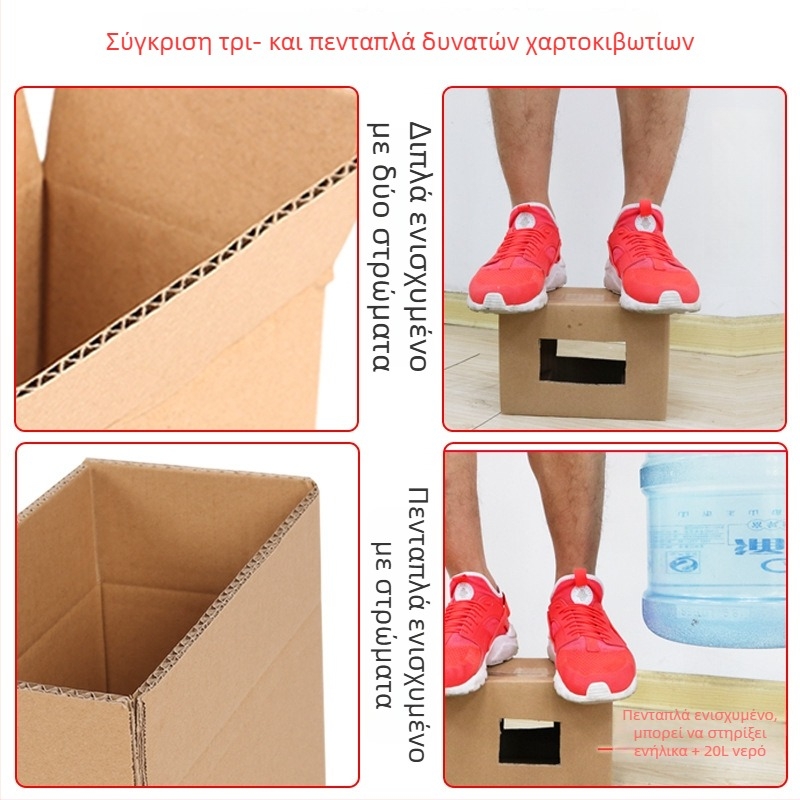 Σύγκριση τρι- και πενταπλά δυνατών χαρτοκιβωτίων

Διπλά ενισχυμένο με δύο στρώματα

Πενταπλά ενισχυμένο με στρώματα

Πενταπλά ενισχυμένο, μπορεί να στηρίξει ενήλικα + 20L νερό