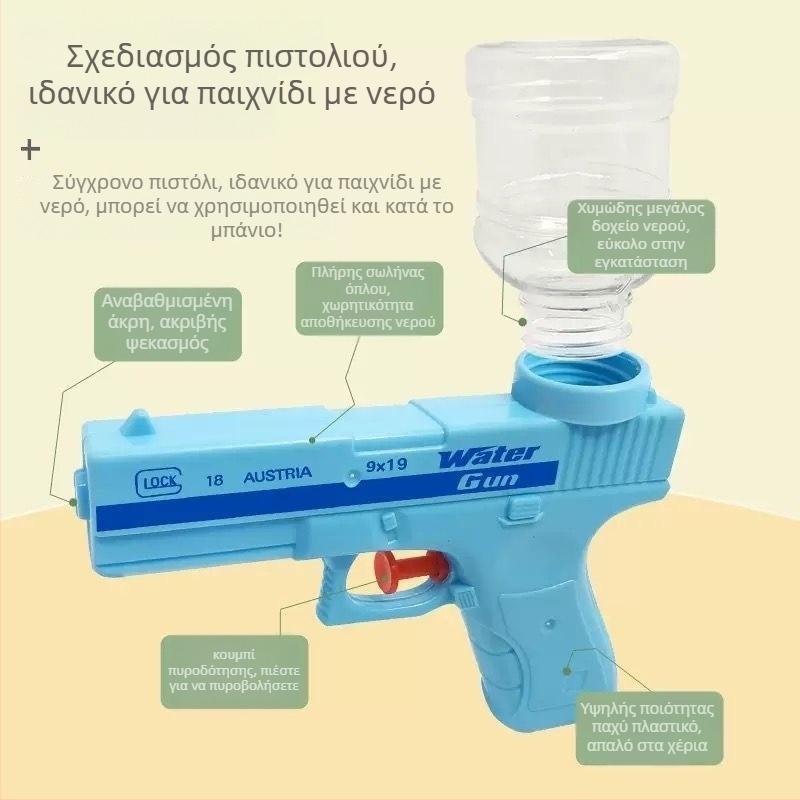 Σχεδιασμός πιστολιού, ιδανικό για παιχνίδι με νερό

+

Σύγχρονο πιστόλι, ιδανικό για παιχνίδι με νερό, μπορεί να χρησιμοποιηθεί και κατά το μπάνιο!

Χυμώδης μεγάλος δοχείο νερού, εύκολο στην εγκατάσταση

Πλήρης σωλήνας όπλου, χωρητικότητα αποθήκευσης νερού

Αναβαθμισμένη άκρη, ακριβής ψεκασμός

LOCK 18 AUSTRIA 9x19 Water Gun

κουμπί πυροδότησης, πιέστε για να πυροβολήσετε

Υψηλής ποιότητας παχύ πλαστικό, απαλό στα χέρια