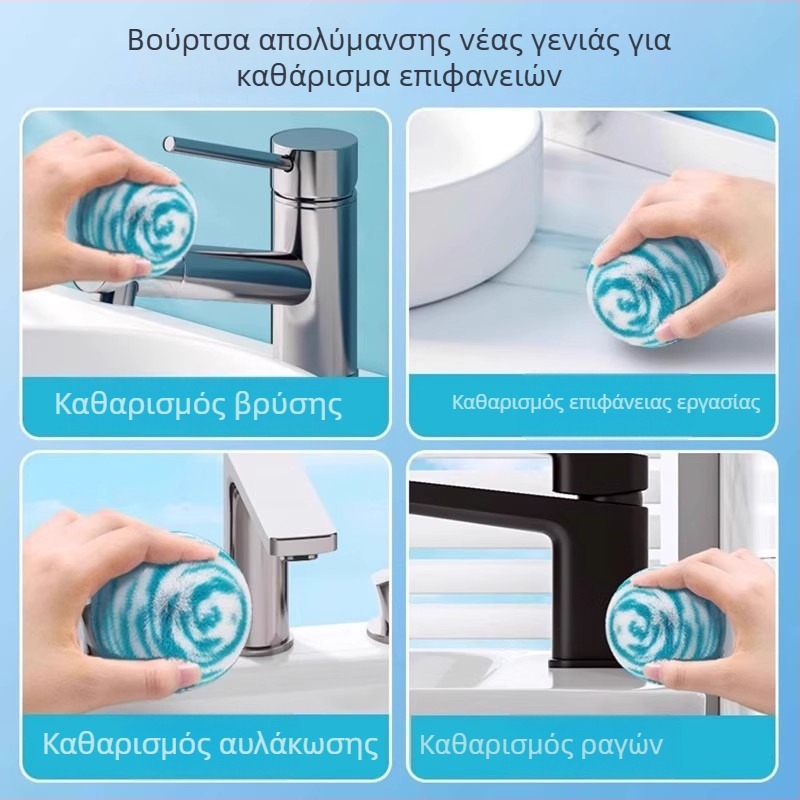 Βούρτσα απολύμανσης νέας γενιάς για καθάρισμα επιφανειών

Καθαρισμός βρύσης

Καθαρισμός επιφάνειας εργασίας

Καθαρισμός αυλάκωσης

Καθαρισμός ραγών