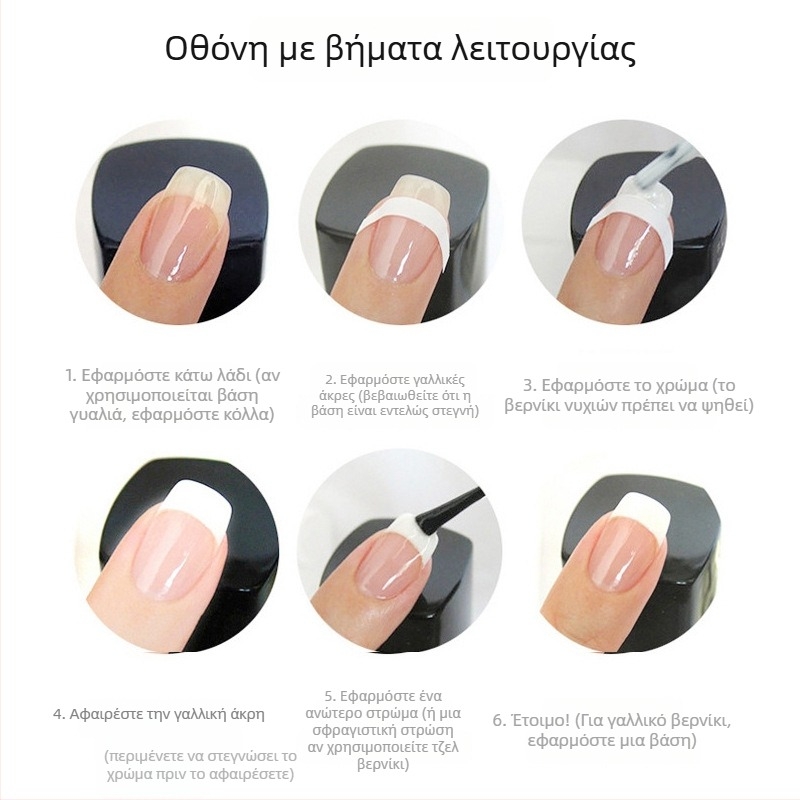 Οθόνη με βήματα λειτουργίας

1. Εφαρμόστε κάτω λάδι (αν χρησιμοποιείται βάση γυαλιά, εφαρμόστε κόλλα)

2. Εφαρμόστε γαλλικές άκρες (βεβαιωθείτε ότι η βάση είναι εντελώς στεγνή)

3. Εφαρμόστε το χρώμα (το βερνίκι νυχιών πρέπει να ψηθεί)

4. Αφαιρέστε την γαλλική άκρη

(περιμένετε να στεγνώσει το χρώμα πριν το αφαιρέσετε)

5. Εφαρμόστε ένα ανώτερο στρώμα (ή μια σφραγιστική στρώση αν χρησιμοποιείτε τζελ βερνίκι)

6. Έτοιμο! (Για γαλλικό βερνίκι, εφαρμόστε μια βάση)