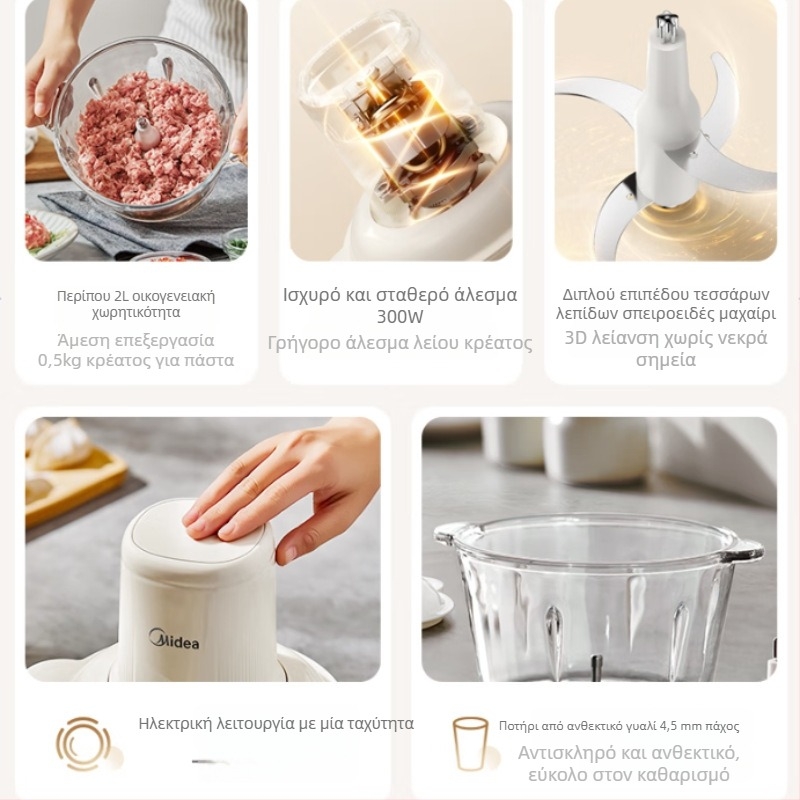 Περίπου 2L οικογενειακή χωρητικότητα

Άμεση επεξεργασία 0,5kg κρέατος για πάστα

Ισχυρό και σταθερό άλεσμα 300W

Γρήγορο άλεσμα λείου κρέατος

Διπλού επιπέδου τεσσάρων λεπίδων σπειροειδές μαχαίρι

3D λείανση χωρίς νεκρά σημεία

Midea

Ηλεκτρική λειτουργία με μία ταχύτητα

Ποτήρι από ανθεκτικό γυαλί 4,5 mm πάχος

Αντισκληρό και ανθεκτικό, εύκολο στον καθαρισμό