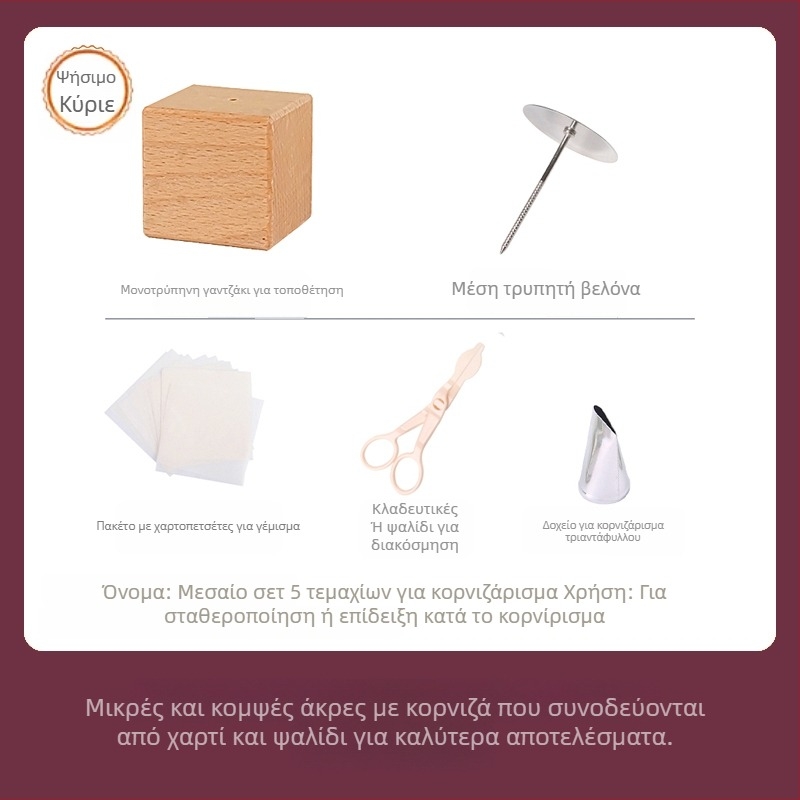 Ψήσιμο
Κύριε

Μονοτρύπηνη γαντζάκι για τοποθέτηση

Μέση τρυπητή βελόνα

Πακέτο με χαρτοπετσέτες για γέμισμα

Κλαδευτικές Ή ψαλίδι για διακόσμηση

Δοχείο για κορνιζάρισμα τριαντάφυλλου

Όνομα: Μεσαίο σετ 5 τεμαχίων για κορνιζάρισμα Χρήση: Για σταθεροποίηση ή επίδειξη κατά το κορνίρισμα

Μικρές και κομψές άκρες με κορνιζά που συνοδεύονται από χαρτί και ψαλίδι για καλύτερα αποτελέσματα.