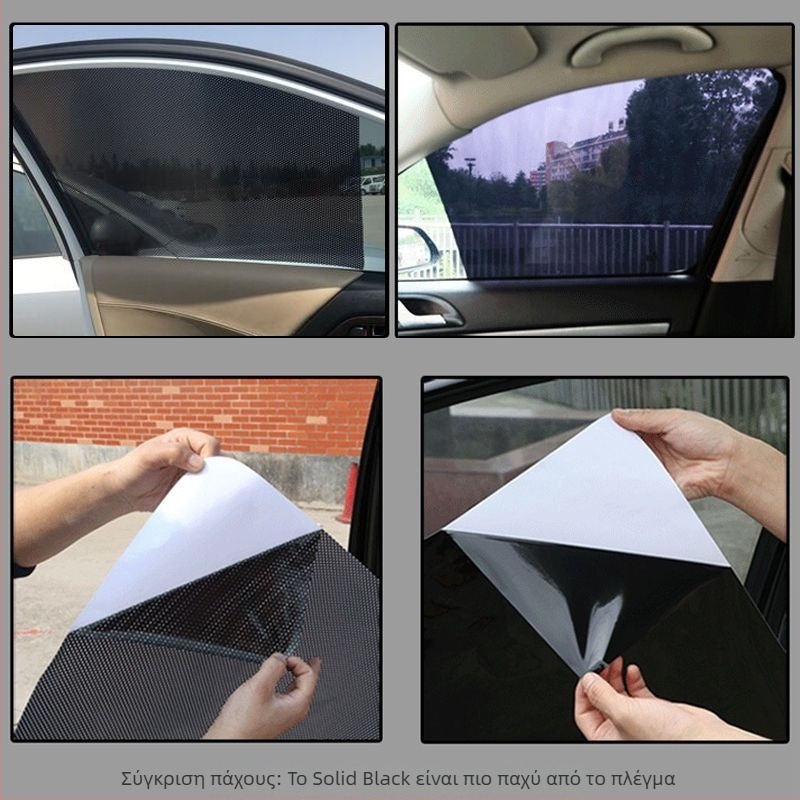 Σύγκριση πάχους: Το Solid Black είναι πιο παχύ από το πλέγμα