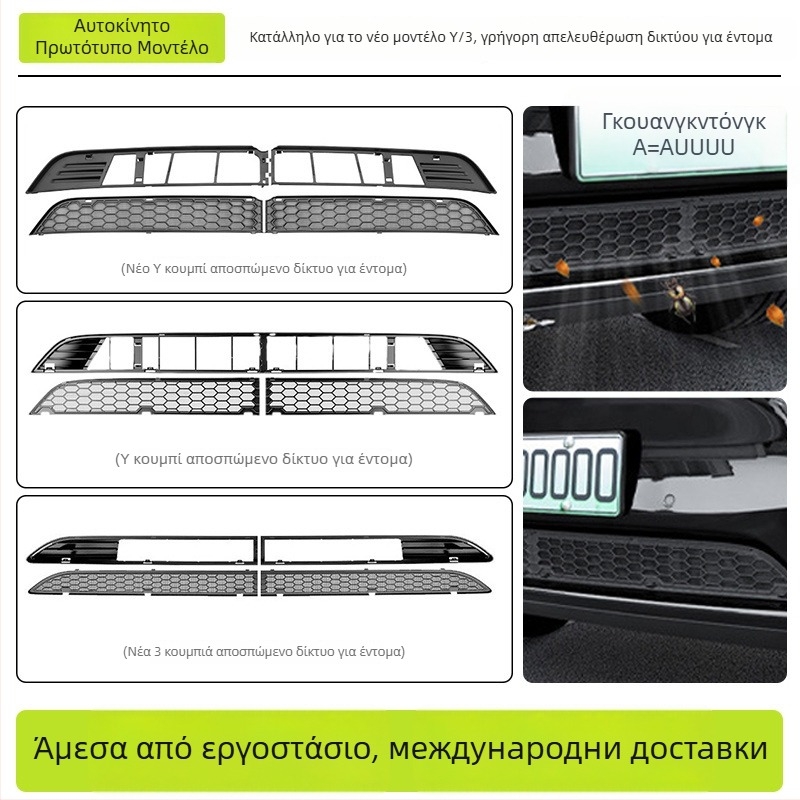 Αυτοκίνητο Πρωτότυπο Μοντέλο

Κατάλληλο για το νέο μοντέλο Y/3, γρήγορη απελευθέρωση δικτύου για έντομα

(Νέο Y κουμπί αποσπώμενο δίκτυο για έντομα)

(Y κουμπί αποσπώμενο δίκτυο για έντομα)

(Νέα 3 κουμπιά αποσπώμενο δίκτυο για έντομα)

Γκουανγκντόνγκ A=AUUUU

00000

Άμεσα από εργοστάσιο, международни доставки