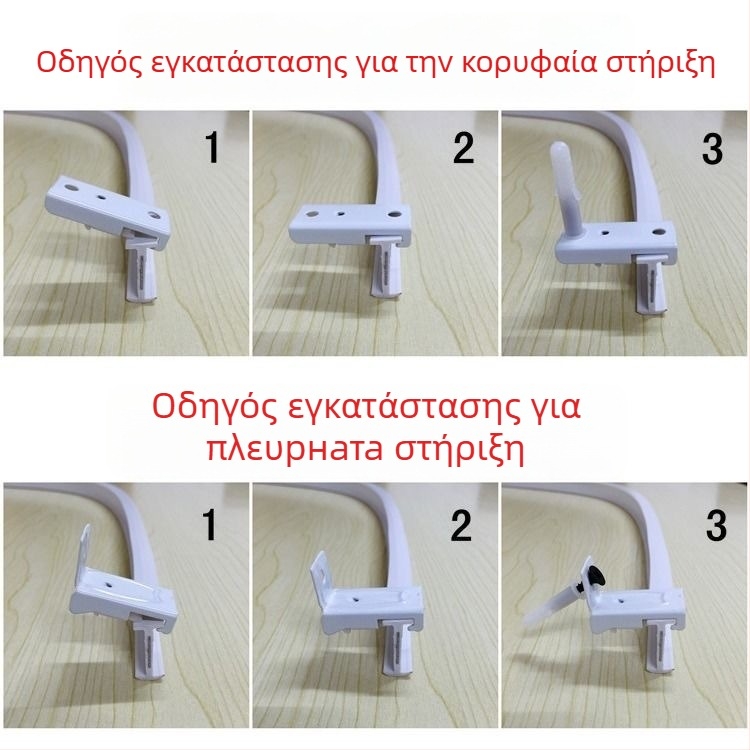 Οδηγός εγκατάστασης για την κορυφαία στήριξη

1

2

3

Οδηγός εγκατάστασης για πλευρηατα στήριξη

1

2

3