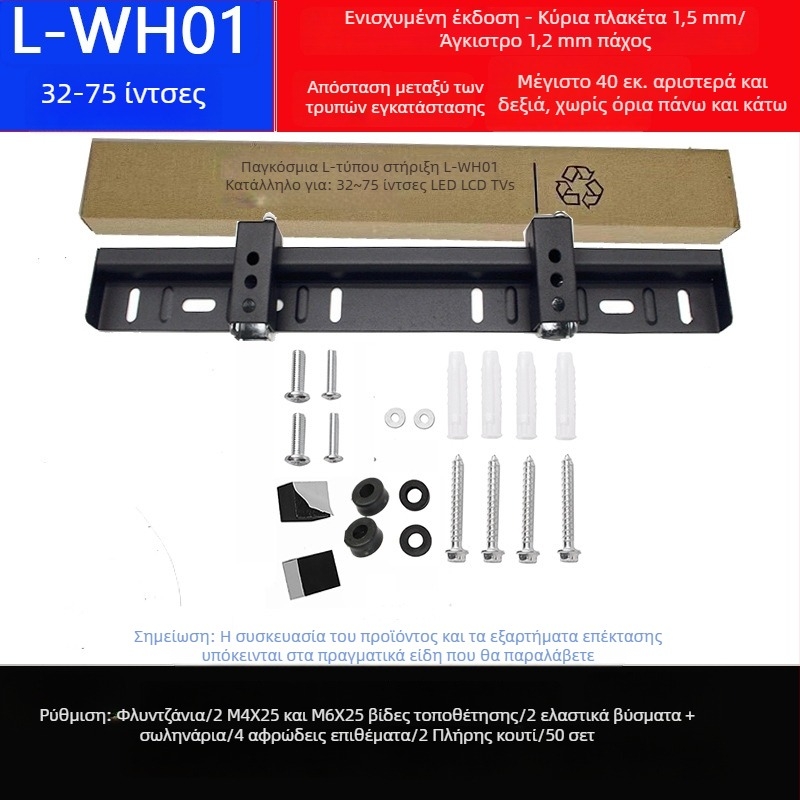 L-WH01

32-75 ίντσες

Ενισχυμένη έκδοση - Κύρια πλακέτα 1,5 mm/ Άγκιστρο 1,2 mm πάχος

Απόσταση μεταξύ των τρυπών εγκατάστασης

Μέγιστο 40 εκ. αριστερά και δεξιά, χωρίς όρια πάνω και κάτω

Παγκόσμια L-τύπου στήριξη L-WH01
Κατάλληλο για: 32~75 ίντσες LED LCD TVs

Σημείωση: Η συσκευασία του προϊόντος και τα εξαρτήματα επέκτασης υπόκεινται στα πραγματικά είδη που θα παραλάβετε

Ρύθμιση: Φλυντζάνια/2 M4X25 και M6X25 βίδες τοποθέτησης/2 ελαστικά βύσματα + σωληνάρια/4 αφρώδεις επιθέματα/2 Πλήρης κουτί/50 σετ