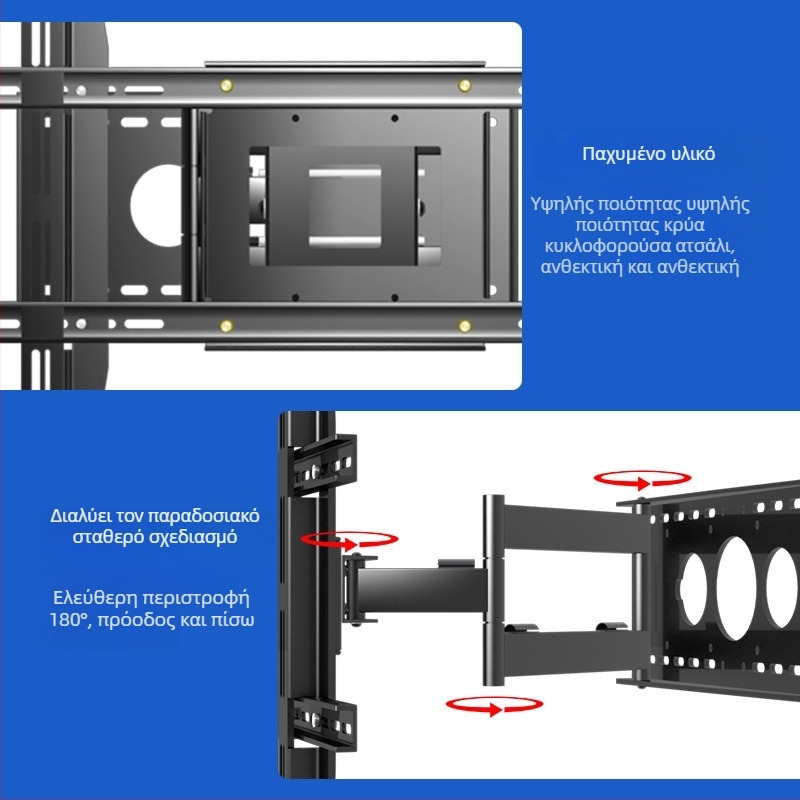 Παχυμένο υλικό

Υψηλής ποιότητας υψηλής ποιότητας κρύα κυκλοφορούσα ατσάλι, ανθεκτική και ανθεκτική

Διαλύει τον παραδοσιακό σταθερό σχεδιασμό

Ελεύθερη περιστροφή 180°, πρόοδος και πίσω