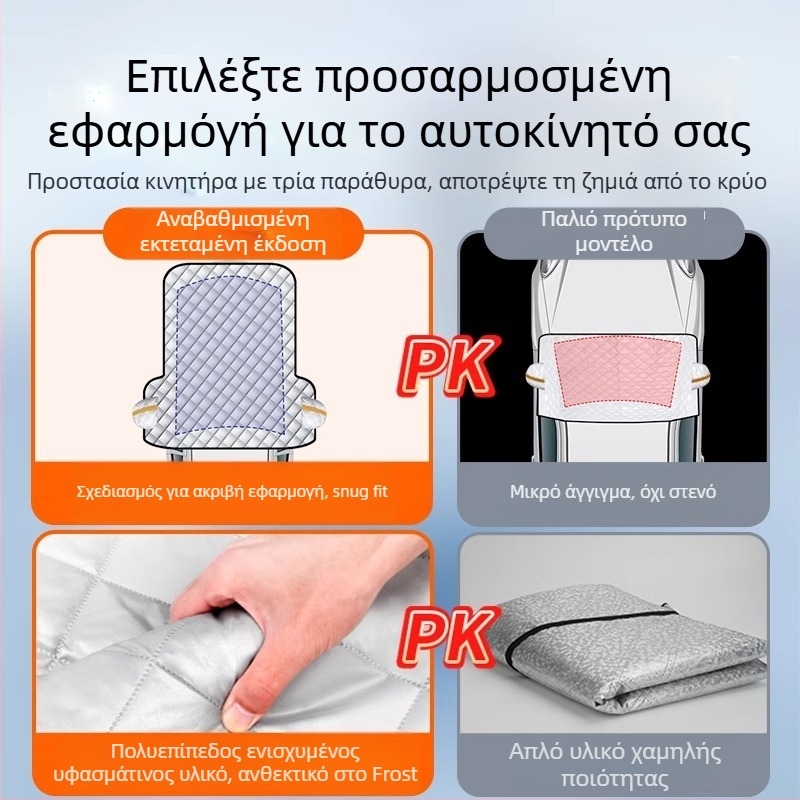 Επιλέξτε προσαρμοσμένη εφαρμόγή για το αυτοκίνητό σας

Προστασία κινητήρα με τρία παράθυρα, αποτρέψτε τη ζημιά από το κρύο

Αναβαθμισμένη εκτεταμένη έκδοση

Παλιό πρότυπο μοντέλο

PK

Σχεδιασμός για ακριβή εφαρμογή, snug fit

Μικρό άγγιγμα, όχι στενό

PK

Πολυεπίπεδος ενισχυμένος υφασμάτινος υλικό, ανθεκτικό στο Frost

Απλό υλικό χαμηλής ποιότητας