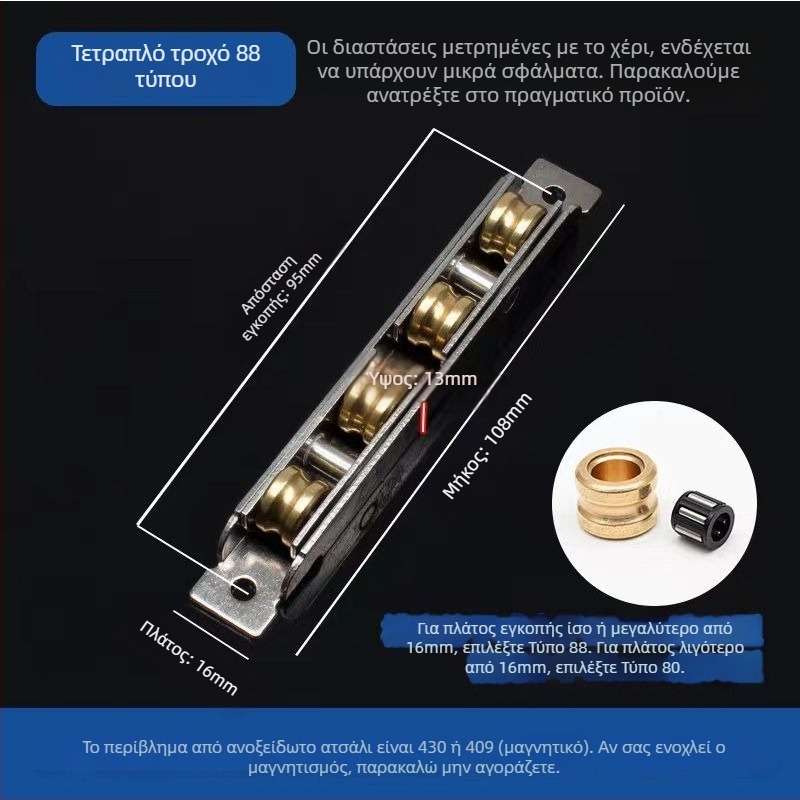 Τετραπλό τροχό 88 τύπου

Οι διαστάσεις μετρημένες με το χέρι, ενδέχεται να υπάρχουν μικρά σφάλματα. Παρακαλούμε ανατρέξτε στο πραγματικό προϊόν.

Απόσταση εγκοπής: 95mm

Υψος: 13mm

Μήκος: 108mm

Πλάτος: 16mm

Για πλάτος εγκοπής ίσο ή μεγαλύτερο από 16mm, επιλέξτε Τύπο 88. Για πλάτος λιγότερο από 16mm, επιλέξτε Τύπο 80.

Το περίβλημα από ανοξείδωτο ατσάλι είναι 430 ή 409 (μαγνητικό). Αν σας ενοχλεί ο μαγνητισμός, παρακαλώ μην αγοράζετε.