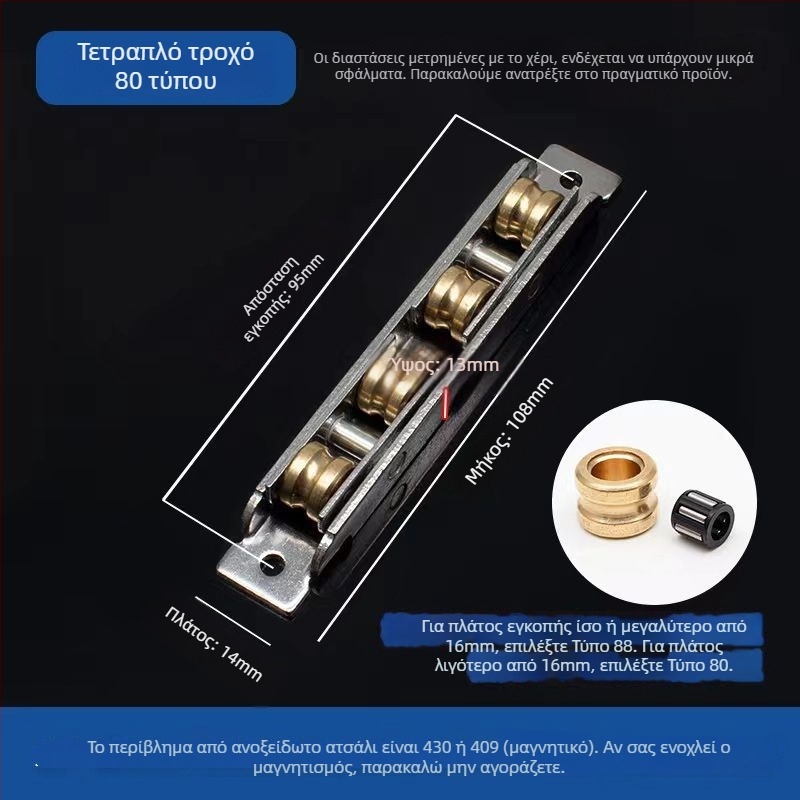 Τετραπλό τροχό 80 τύπου

Οι διαστάσεις μετρημένες με το χέρι, ενδέχεται να υπάρχουν μικρά σφάλματα. Παρακαλούμε ανατρέξτε στο πραγματικό προϊόν.

Απόσταση εγκοπής: 95mm

Ύψος: 13mm

Μήκος: 108mm

Πλάτος: 14mm

Για πλάτος εγκοπής ίσο ή μεγαλύτερο από 16mm, επιλέξτε Τύπο 88. Για πλάτος λιγότερο από 16mm, επιλέξτε Τύπο 80.

Το περίβλημα από ανοξείδωτο ατσάλι είναι 430 ή 409 (μαγνητικό). Αν σας ενοχλεί ο μαγνητισμός, παρακαλώ μην αγοράζετε.