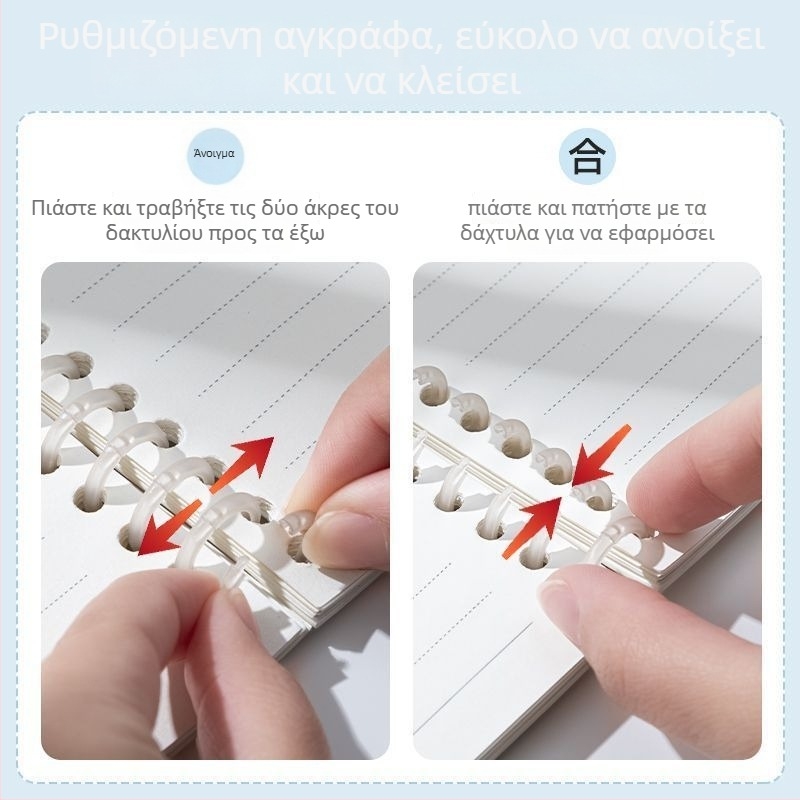 Ρυθμιζόμενη αγκράφα, εύκολο να ανοίξει και να κλείσει

Άνοιγμα

Πιάστε και τραβήξτε τις δύο άκρες του δακτυλίου προς τα έξω

合

πιάστε και πατήστε με τα δάχτυλα για να εφαρμόσει