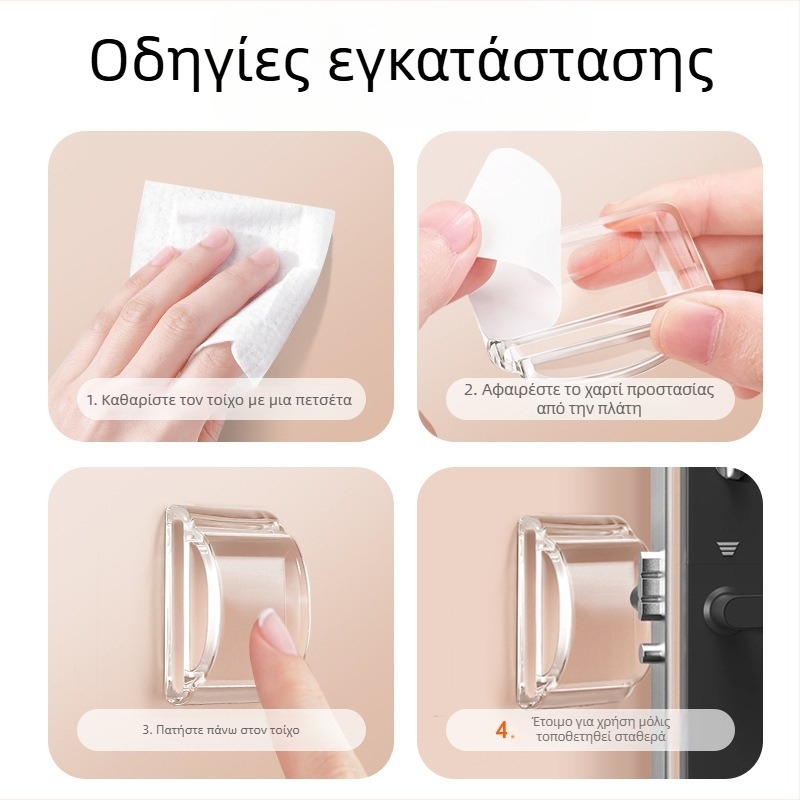 Οδηγίες εγκατάστασης

1. Καθαρίστε τον τοίχο με μια πετσέτα

2. Αφαιρέστε το χαρτί προστασίας από την πλάτη

3. Πατήστε πάνω στον τοίχο

4. Έτοιμο για χρήση μόλις τοποθετηθεί σταθερά