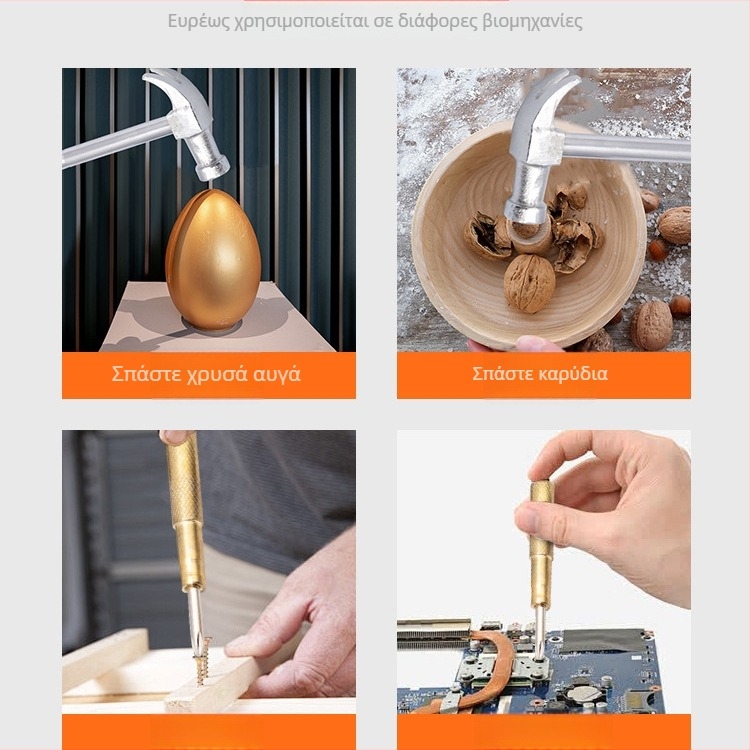 Ευρέως χρησιμοποιείται σε διάφορες βιομηχανίες

Σπάστε χρυσά αυγά

Σπάστε καρύδια