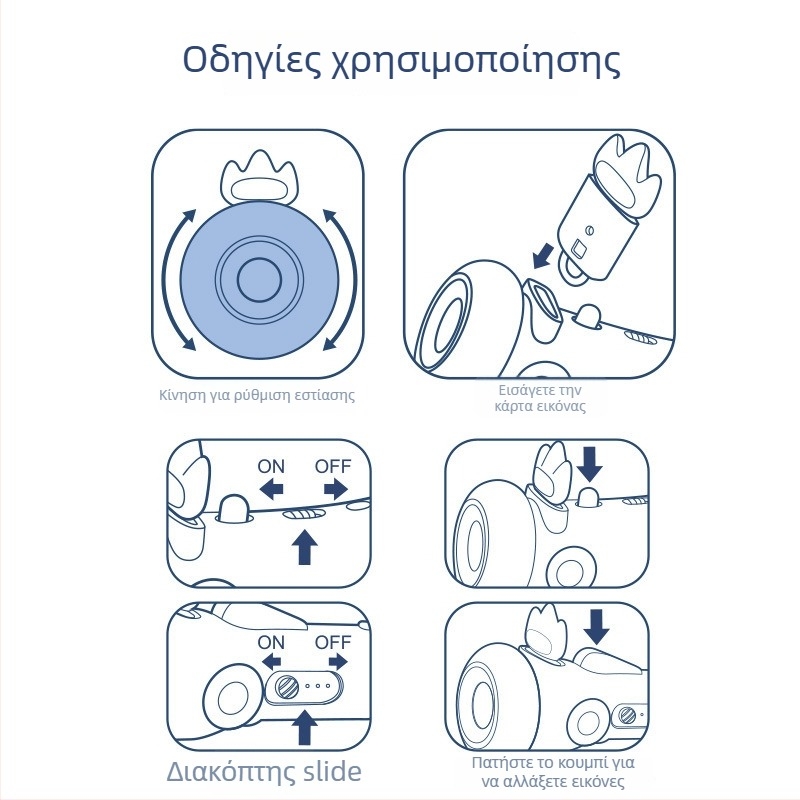 Οδηγίες χρησιμοποίησης

Κίνηση για ρύθμιση εστίασης

Εισάγετε την κάρτα εικόνας

ON OFF

ON OFF

Διακόπτης slide

Πατήστε το κουμπί για να αλλάξετε εικόνες