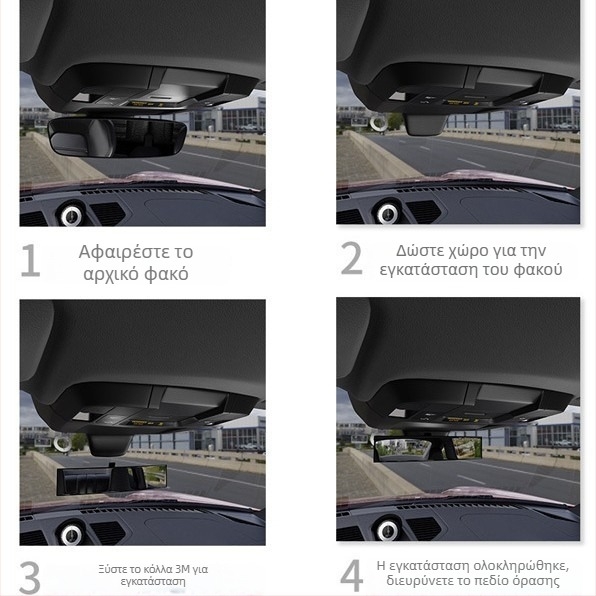 1 Αφαιρέστε το αρχικό φακό

2 Δώστε χώρο για την εγκατάσταση του φακού

3 Ξύστε το κόλλα 3M για εγκατάσταση

4 Η εγκατάσταση ολοκληρώθηκε, διευρύνετε το πεδίο όρασης