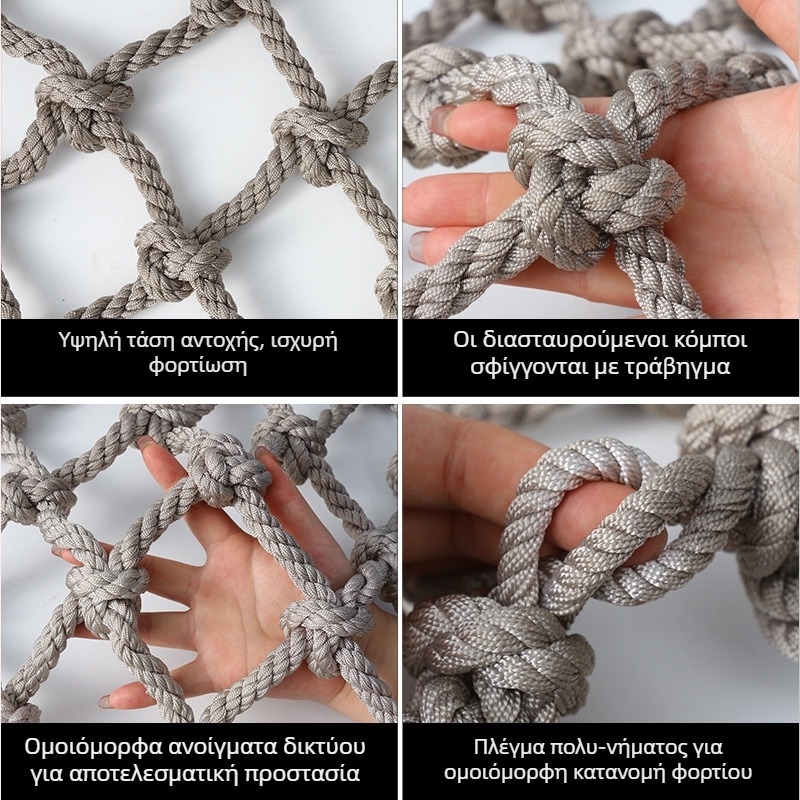 Υψηλή τάση αντοχής, ισχυρή φορτίωση

Οι διασταυρούμενοι κόμποι σφίγγονται με τράβηγμα

Ομοιόμορφα ανοίγματα δικτύου για αποτελεσματική προστασία

Πλέγμα πολυ-νήματος για ομοιόμορφη κατανομή φορτίου