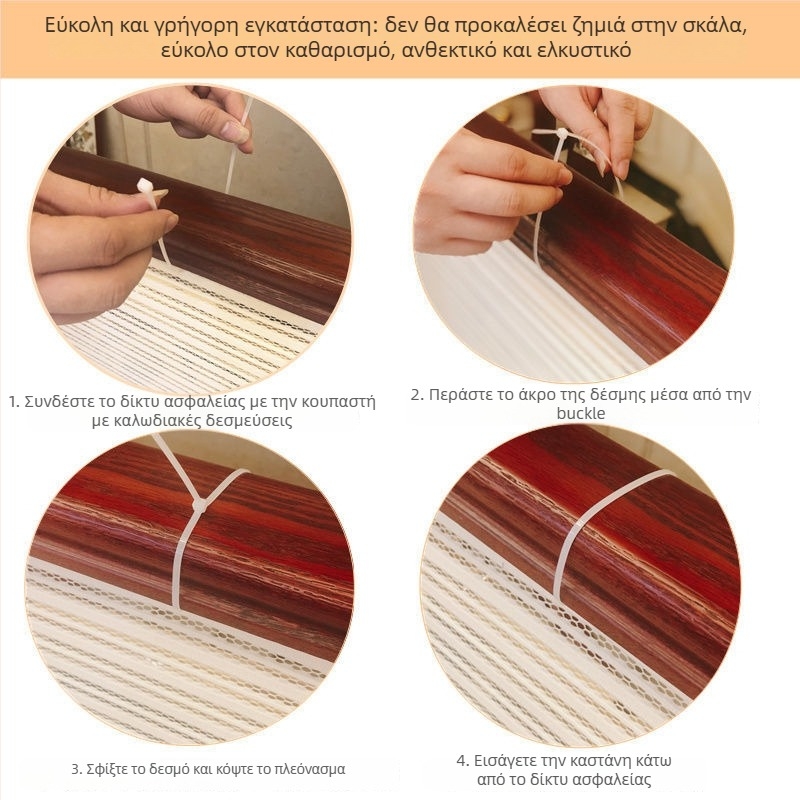 Εύκολη και γρήγορη εγκατάσταση: δεν θα προκαλέσει ζημιά στην σκάλα, εύκολο στον καθαρισμό, ανθεκτικό και ελκυστικό

1. Συνδέστε το δίκτυ ασφαλείας με την κουπαστή με καλωδιακές δεσμεύσεις

2. Περάστε το άκρο της δέσμης μέσα από την buckle

3. Σφίξτε το δεσμό και κόψτε το πλεόνασμα

4. Εισάγετε την καστάνη κάτω από το δίκτυ ασφαλείας