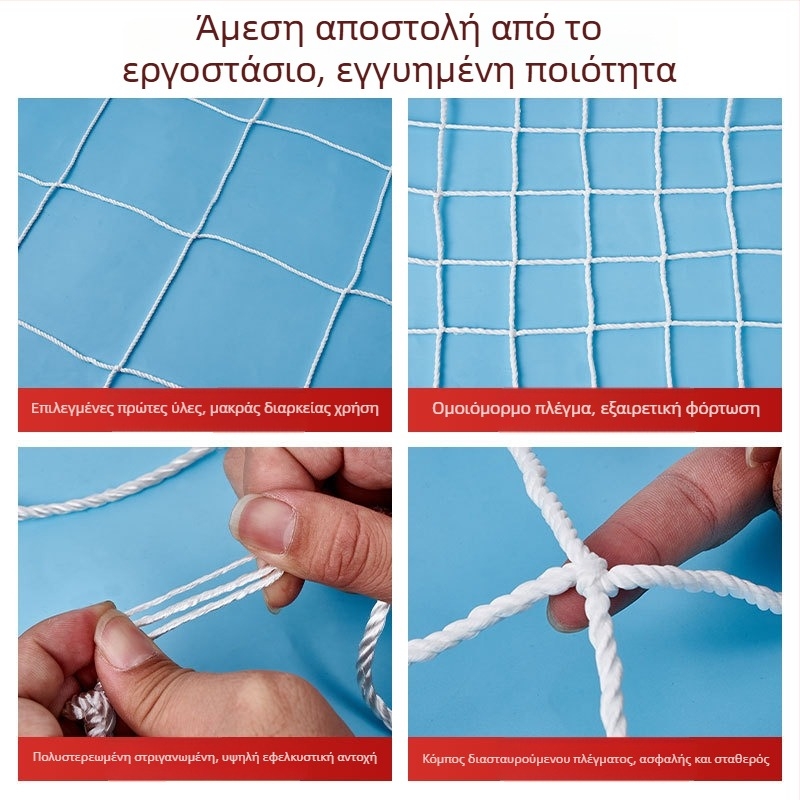 Άμεση αποστολή από το εργοστάσιο, εγγυημένη ποιότητα

Επιλεγμένες πρώτες ύλες, μακράς διαρκείας χρήση

Ομοιόμορμο πλέγμα, εξαιρετική φόρτωση

Πολυστερεωμένη στριγανωμένη, υψηλή εφελκυστική αντοχή

Κόμπος διασταυρούμενου πλέγματος, ασφαλής και σταθερός