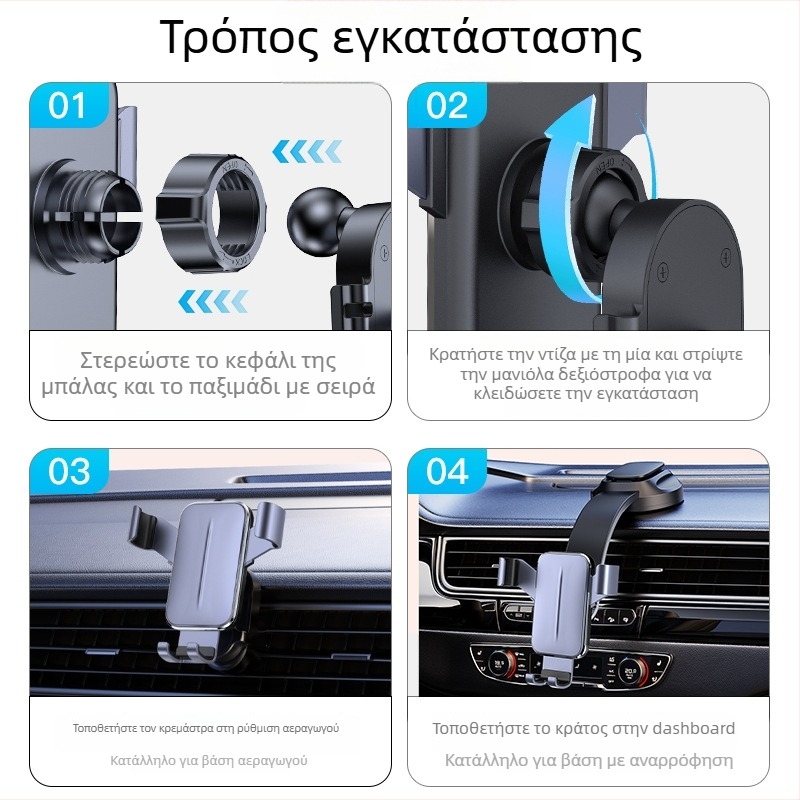 Τρόπος εγκατάστασης

01

Στερεώστε το κεφάλι της μπάλας και το παξιμάδι με σειρά

02

Κρατήστε την ντίζα με τη μία και στρίψτε την μανιόλα δεξιόστροφα για να κλειδώσετε την εγκατάσταση

03

Τοποθετήστε τον κρεμάστρα στη ρύθμιση αεραγωγού

Κατάλληλο για βάση αεραγωγού

04

Τοποθετήστε το κράτος στην dashboard

Κατάλληλο για βάση με αναρρόφηση