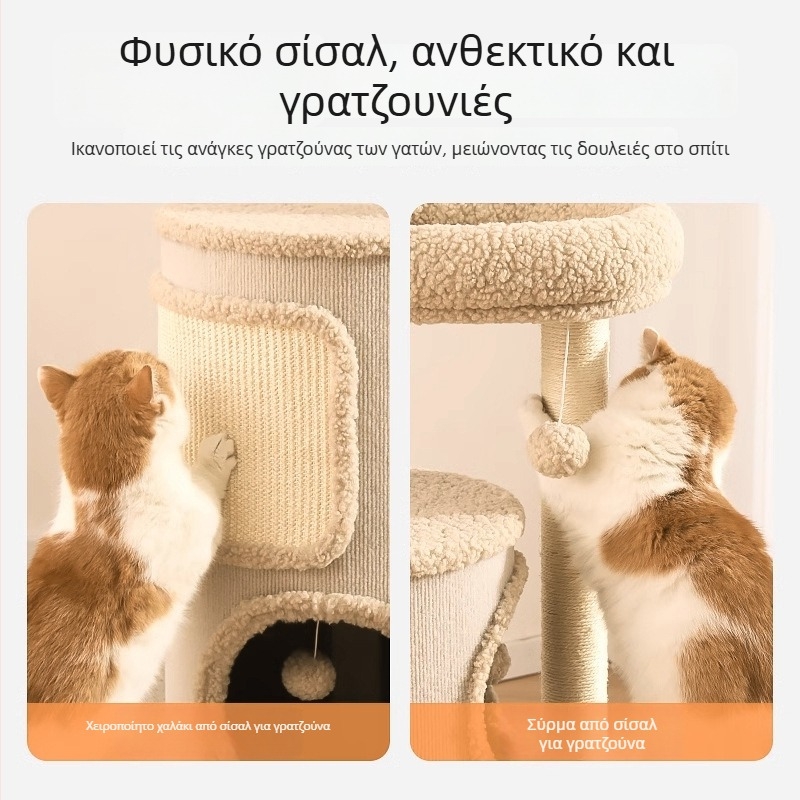 Φυσικό σίσαλ, ανθεκτικό και γρατζουνιές

Ικανοποιεί τις ανάγκες γρατζούνας των γατών, μειώνοντας τις δουλειές στο σπίτι

Χειροποίητο χαλάκι από σίσαλ για γρατζούνα

Σύρμα από σίσαλ για γρατζούνα