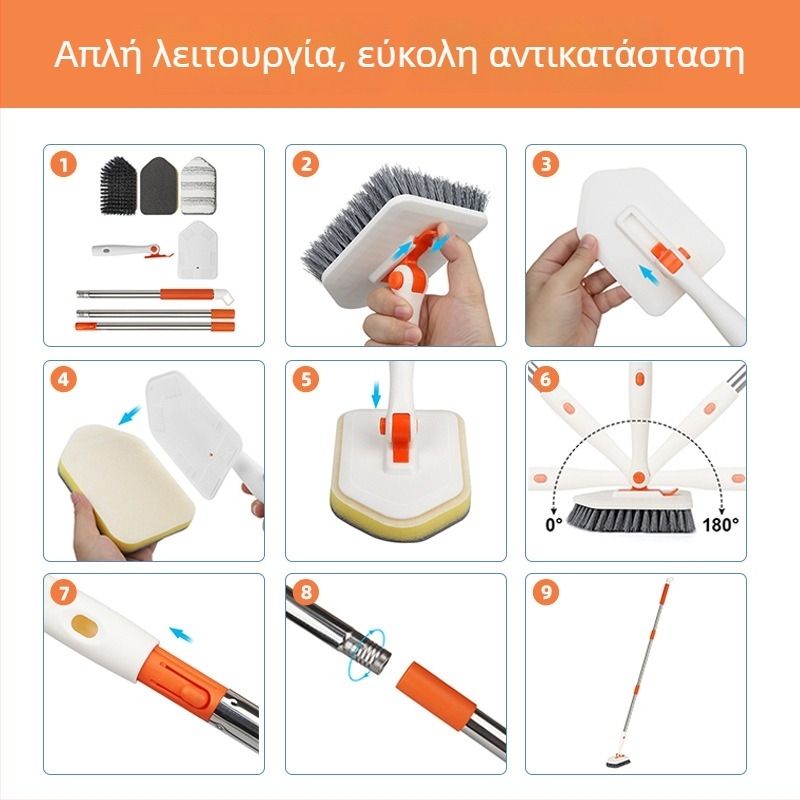 Απλή λειτουργία, εύκολη αντικατάσταση

1

2

3

4

5

6

0°

180°

7

8

9