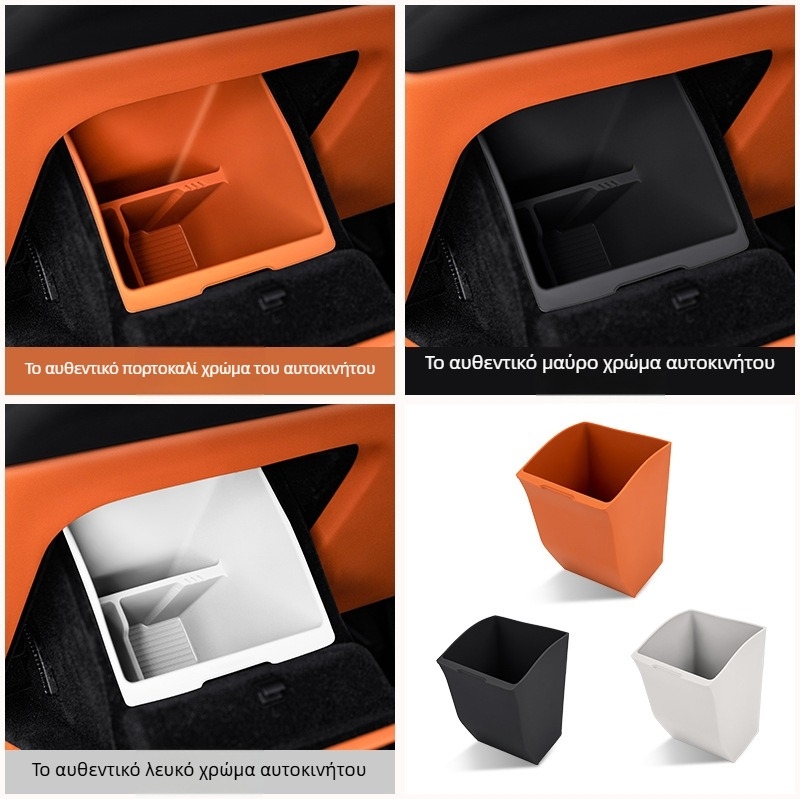 Το αυθεντικό πορτοκαλί χρώμα του αυτοκινήτου

Το αυθεντικό μαύρο χρώμα αυτοκινήτου

Το αυθεντικό λευκό χρώμα αυτοκινήτου