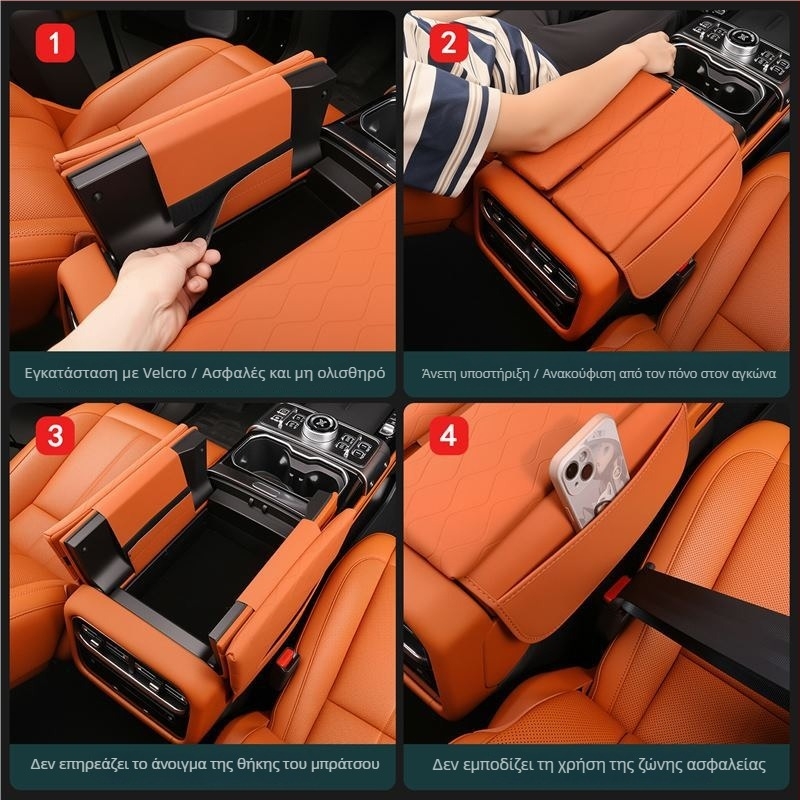 1

Εγκατάσταση με Velcro / Ασφαλές και μη ολισθηρό

2

Άνετη υποστήριξη / Ανακούφιση από τον πόνο στον αγκώνα

3

Δεν επηρεάζει το άνοιγμα της θήκης του μπράτσου

4

Δεν εμποδίζει τη χρήση της ζώνης ασφαλείας