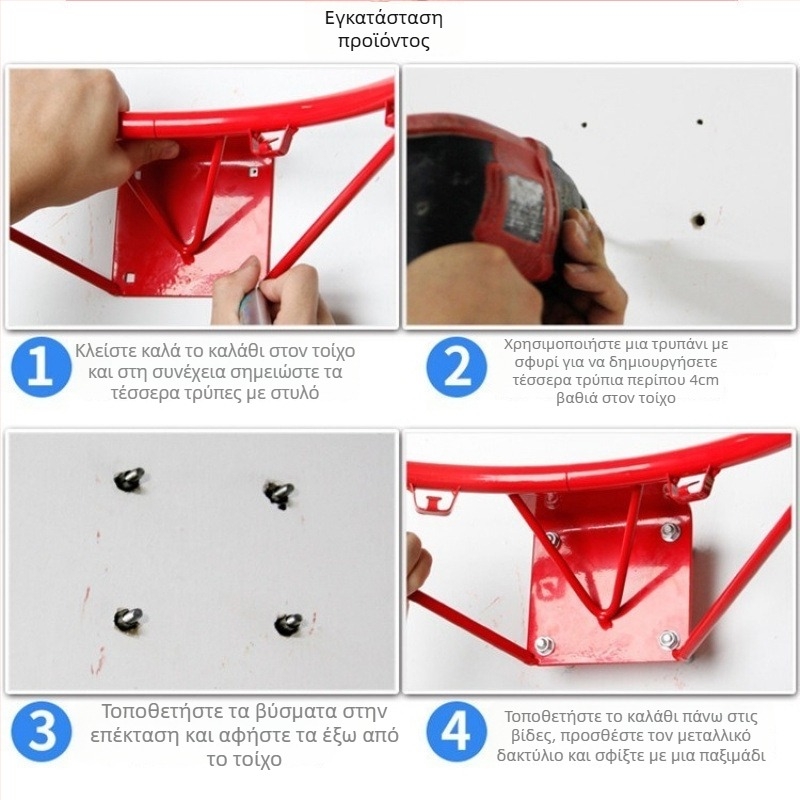 Εγκατάσταση προϊόντος

1 Κλείστε καλά το καλάθι στον τοίχο και στη συνέχεια σημειώστε τα τέσσερα τρύπες με στυλό

2 Χρησιμοποιήστε μια τρυπάνι με σφυρί για να δημιουργήσετε τέσσερα τρύπια περίπου 4cm βαθιά στον τοίχο

3 Τοποθετήστε τα βύσματα στην επέκταση και αφήστε τα έξω από το τοίχο

4 Τοποθετήστε το καλάθι πάνω στις βίδες, προσθέστε τον μεταλλικό δακτύλιο και σφίξτε με μια παξιμάδι