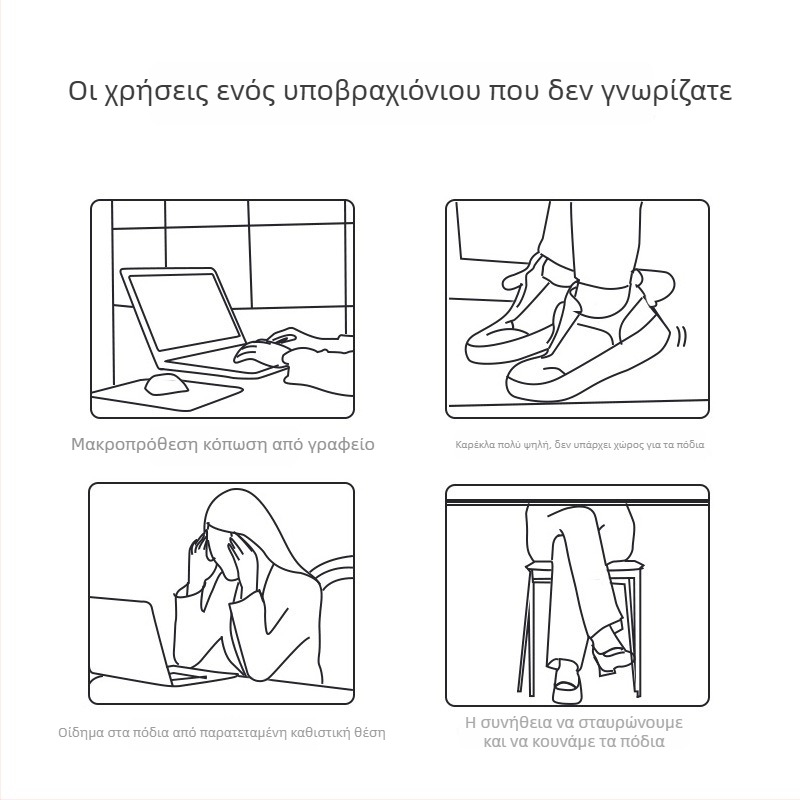 Οι χρήσεις ενός υποβραχιόνιου που δεν γνωρίζατε

Μακροπρόθεση κόπωση από γραφείο

Καρέκλα πολύ ψηλή, δεν υπάρχει χώρος για τα πόδια

Οίδημα στα πόδια από παρατεταμένη καθιστική θέση

Η συνήθεια να σταυρώνουμε και να κουνάμε τα πόδια