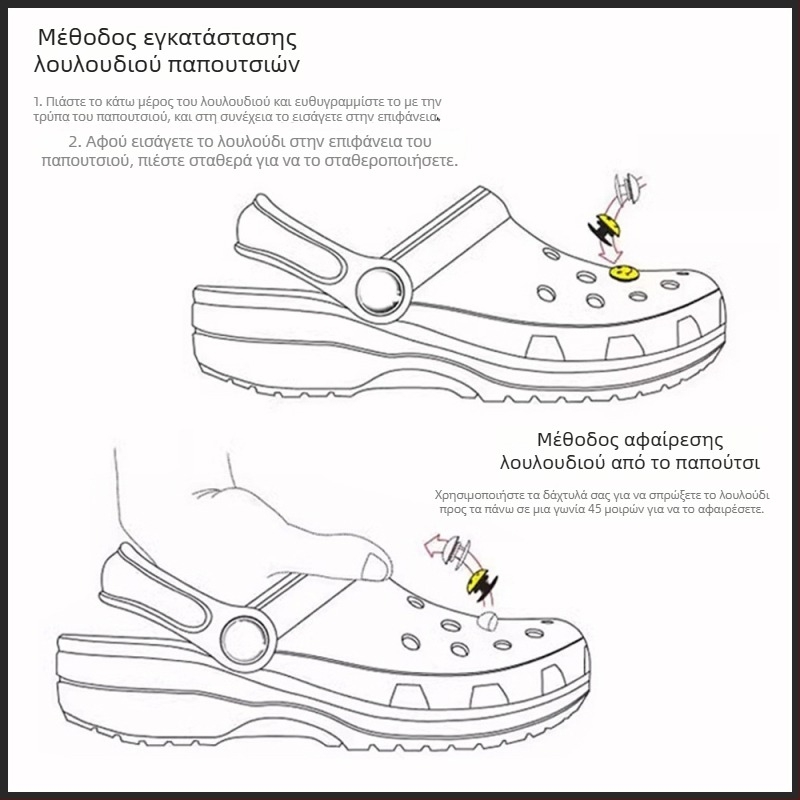 Μέθοδος εγκατάστασης λουλουδιού παπουτσιών

1. Πιάστε το κάτω μέρος του λουλουδιού και ευθυγραμμίστε το με την τρύπα του παπουτσιού, και στη συνέχεια το εισάγετε στην επιφάνεια.

2. Αφού εισάγετε το λουλούδι στην επιφάνεια του παπουτσιού, πιέστε σταθερά για να το σταθεροποιήσετε.

Μέθοδος αφαίρεσης λουλουδιού από το παπούτσι

Χρησιμοποιήστε τα δάχτυλά σας για να σπρώξετε το λουλούδι προς τα πάνω σε μια γωνία 45 μοιρών για να το αφαιρέσετε.