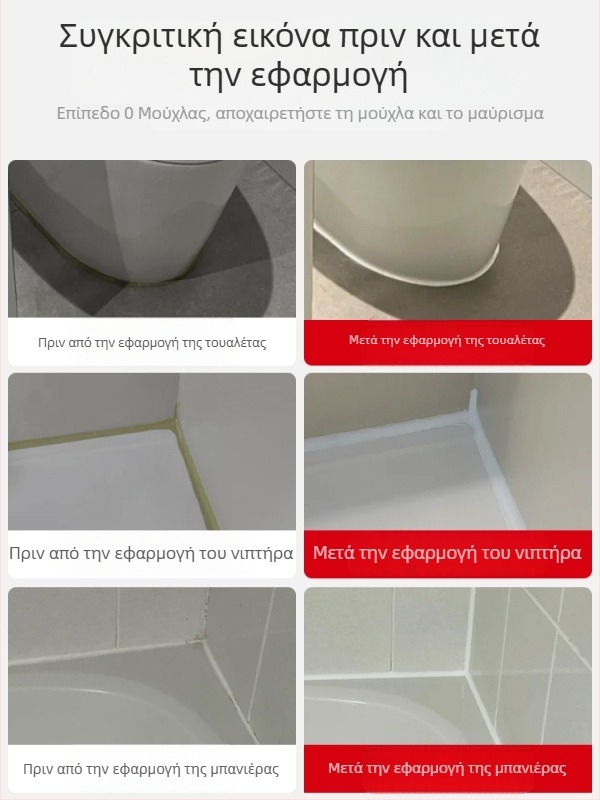 Συγκριτική εικόνα πριν και μετά την εφαρμογή

Επίπεδο 0 Μούχλας, αποχαιρετήστε τη μούχλα και το μαύρισμα

Πριν από την εφαρμογή της τουαλέτας

Μετά την εφαρμογή της τουαλέτας

Πριν από την εφαρμογή του νιπτήρα

Μετά την εφαρμογή του νιπτήρα

Πριν από την εφαρμογή της μπανιέρας

Μετά την εφαρμογή της μπανιέρας