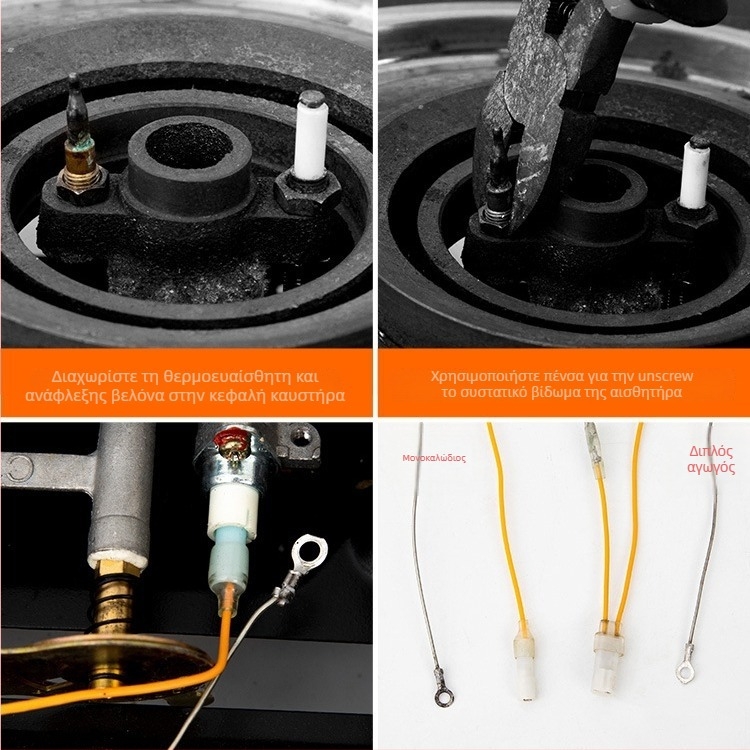 Διαχωρίστε τη θερμοευαίσθητη και ανάφλεξης βελόνα στην κεφαλή καυστήρα

Χρησιμοποιήστε πένσα για την unscrew το συστατικό βίδωμα της αισθητήρα

Μονοκαλώδιος

Διπλός αγωγός