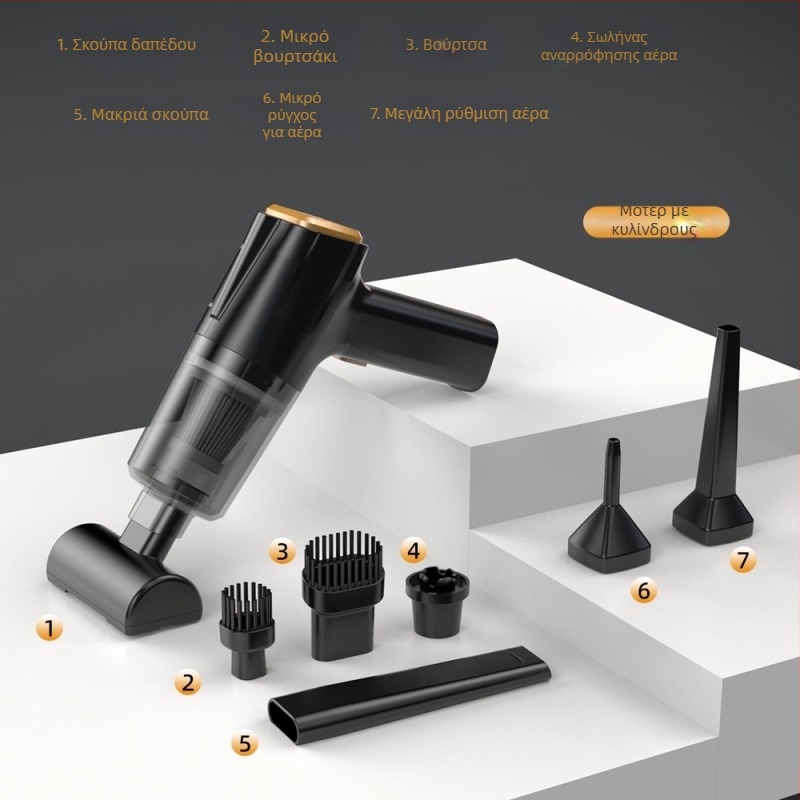 1. Σκούπα δαπέδου

2. Μικρό βουρτσάκι

3. Βούρτσα

4. Σωλήνας αναρρόφησης αέρα

5. Μακριά σκούπα

6. Μικρό ρύγχος για αέρα

7. Μεγάλη ρύθμιση αέρα

Μοτερ με κυλίνδρους

3

4

1

2

5

6

7