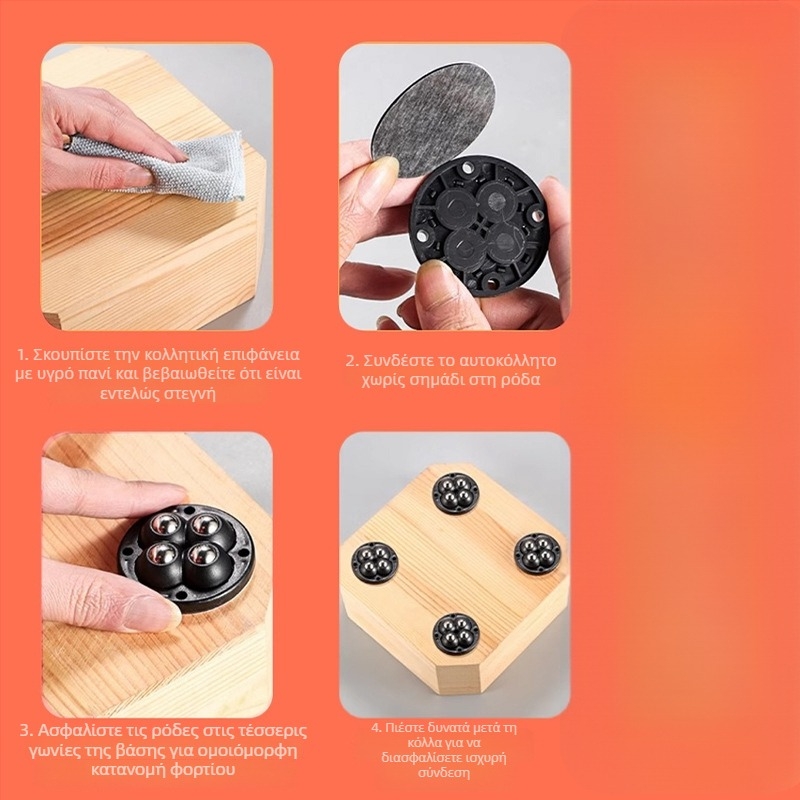 1. Σκουπίστε την κολλητική επιφάνεια με υγρό πανί και βεβαιωθείτε ότι είναι εντελώς στεγνή

2. Συνδέστε το αυτοκόλλητο χωρίς σημάδι στη ρόδα

3. Ασφαλίστε τις ρόδες στις τέσσερις γωνίες της βάσης για ομοιόμορφη κατανομή φορτίου

4. Πιέστε δυνατά μετά τη κόλλα για να διασφαλίσετε ισχυρή σύνδεση