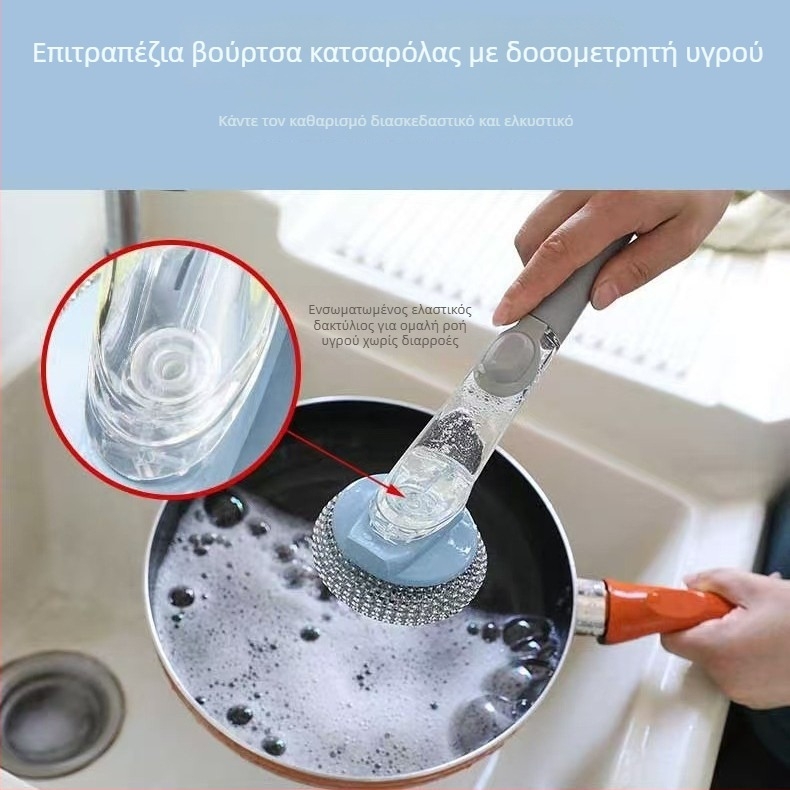 Επιτραπέζια βούρτσα κατσαρόλας με δοσομετρητή υγρού

Κάντε τον καθαρισμό διασκεδαστικό και ελκυστικό

Ενσωματωμένος ελαστικός δακτύλιος για ομαλή ροή υγρού χωρίς διαρροές