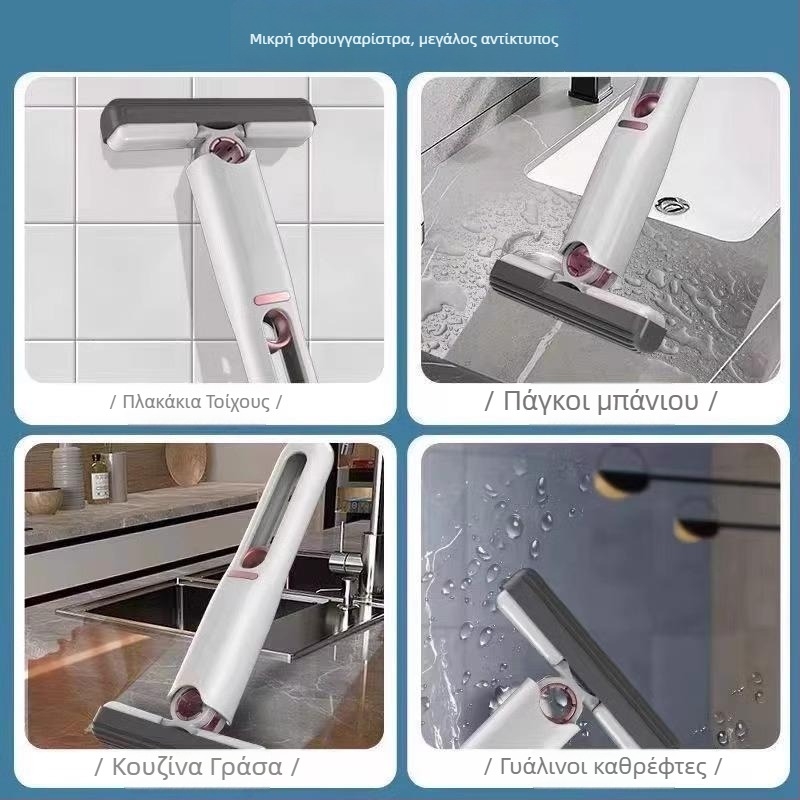 Μικρή σφουγγαρίστρα, μεγάλος αντίκτυπος

/ Πλακάκια Τοίχους /

/ Πάγκοι μπάνιου /

/ Κουζίνα Γράσα /

/ Γυάλινοι καθρέφτες /