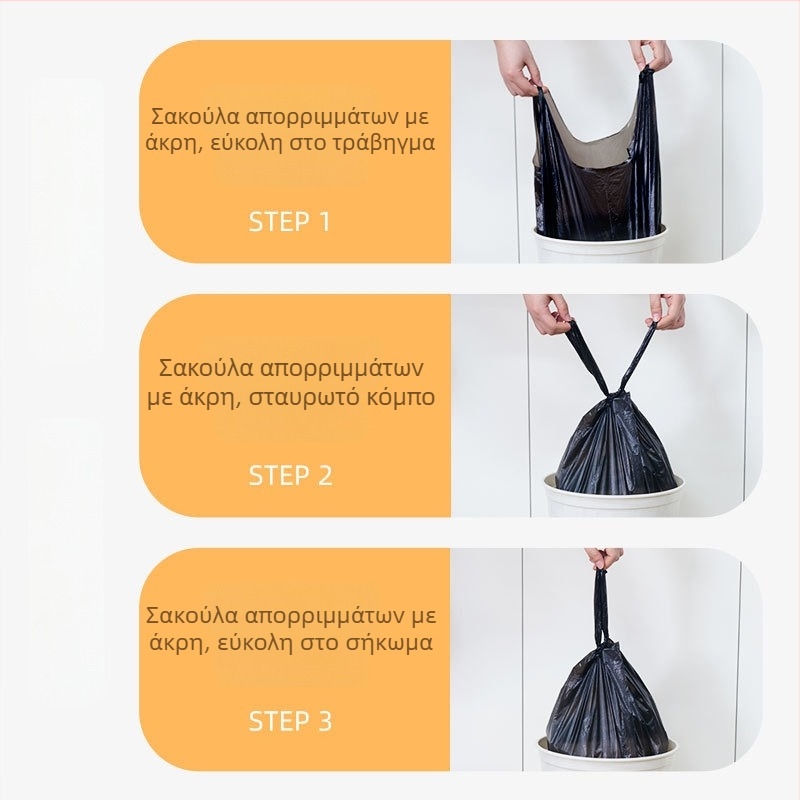 Σακούλα απορριμμάτων με άκρη, εύκολη στο τράβηγμα

STEP 1

Σακούλα απορριμμάτων με άκρη, σταυρωτό κόμπο

STEP 2

Σακούλα απορριμμάτων με άκρη, εύκολη στο σήκωμα

STEP 3