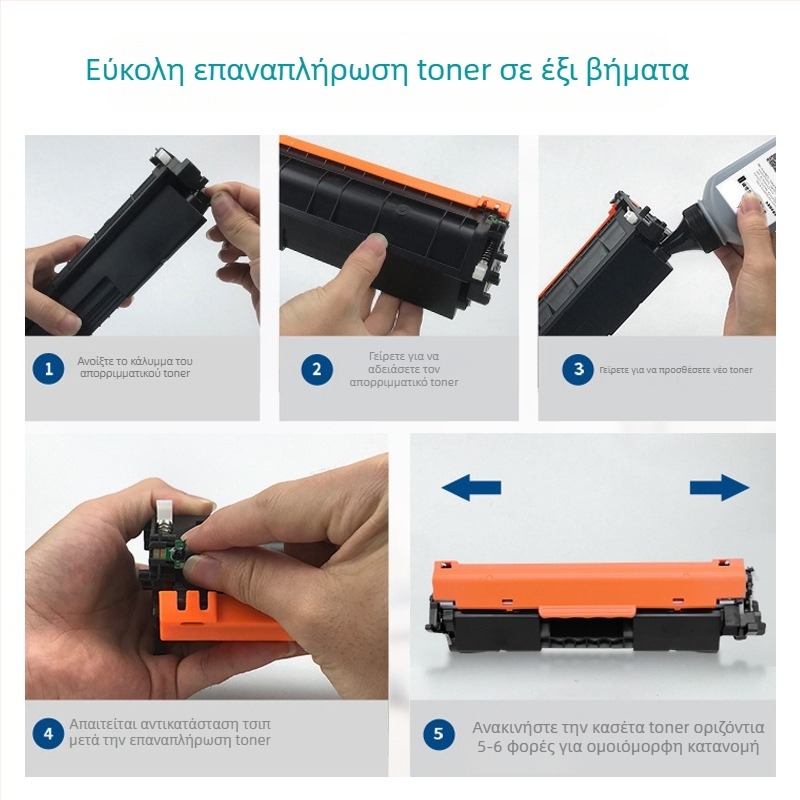 Εύκολη επαναπλήρωση toner σε έξι βήματα

1 Ανοίξτε το κάλυμμα του απορριμματικού toner

2 Γείρετε για να αδειάσετε τον απορριμματικό toner

3 Γείρετε για να προσθέσετε νέο toner

4 Απαιτείται αντικατάσταση τσιπ μετά την επαναπλήρωση toner

5 Ανακινήστε την κασέτα toner οριζόντια 5-6 φορές για ομοιόμορφη κατανομή