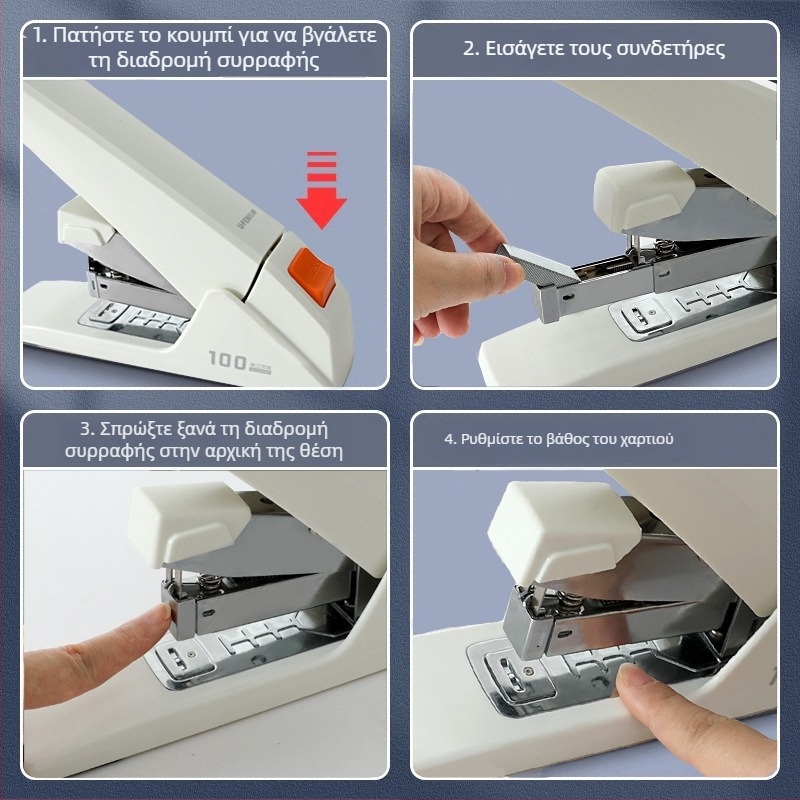 1. Πατήστε το κουμπί για να βγάλετε τη διαδρομή συρραφής

100

2. Εισάγετε τους συνδετήρες

3. Σπρώξτε ξανά τη διαδρομή συρραφής στην αρχική της θέση

4. Ρυθμίστε το βάθος του χαρτιού