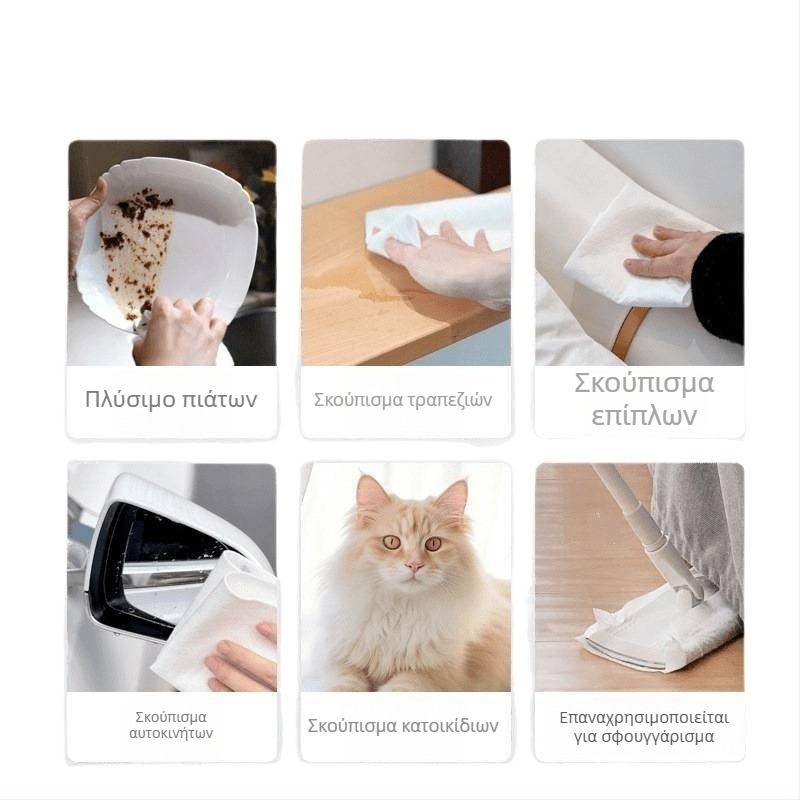 Πλύσιμο πιάτων

Σκούπισμα τραπεζιών

Σκούπισμα επίπλων

Σκούπισμα αυτοκινήτων

Σκούπισμα κατοικίδιων

Επαναχρησιμοποιείται για σφουγγάρισμα