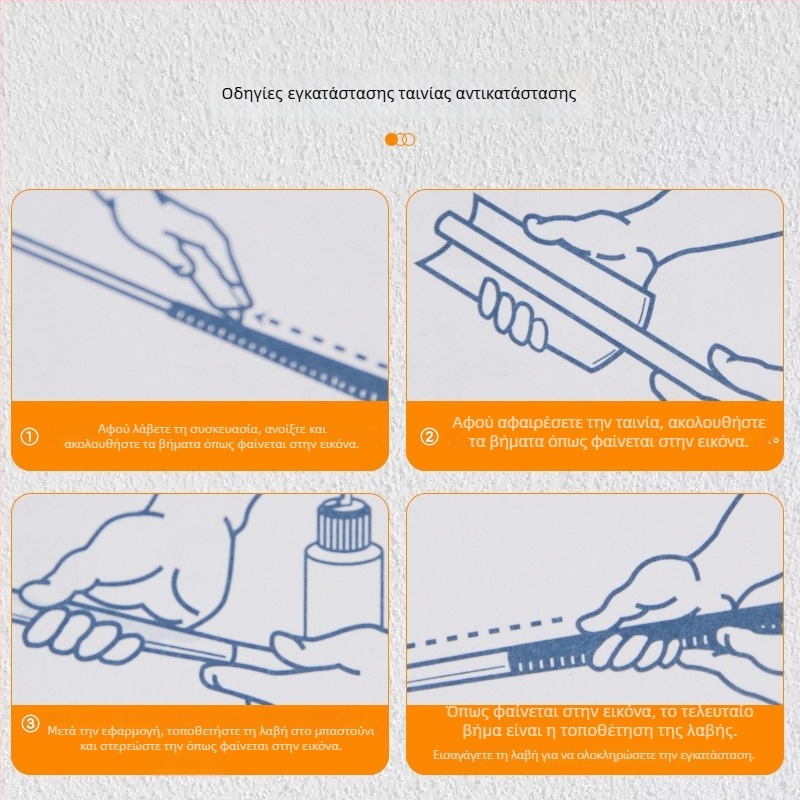 Οδηγίες εγκατάστασης ταινίας αντικατάστασης

① Αφού λάβετε τη συσκευασία, ανοίξτε και ακολουθήστε τα βήματα όπως φαίνεται στην εικόνα.

② Αφού αφαιρέσετε την ταινία, ακολουθήστε τα βήματα όπως φαίνεται στην εικόνα.

③ Μετά την εφαρμογή, τοποθετήστε τη λαβή στο μπαστούνι και στερεώστε την όπως φαίνεται στην εικόνα.

Όπως φαίνεται στην εικόνα, το τελευταίο βήμα είναι η τοποθέτηση της λαβής.
Εισαγάγετε τη λαβή για να ολοκληρώσετε την εγκατάσταση.