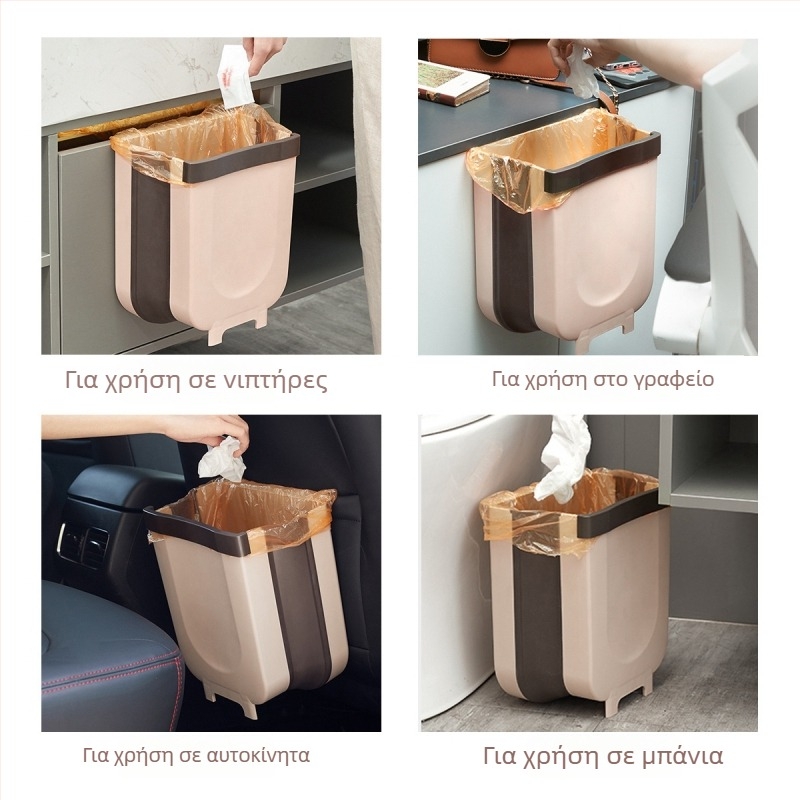 Για χρήση σε νιπτήρες

Για χρήση στο γραφείο

Για χρήση σε αυτοκίνητα

Για χρήση σε μπάνια