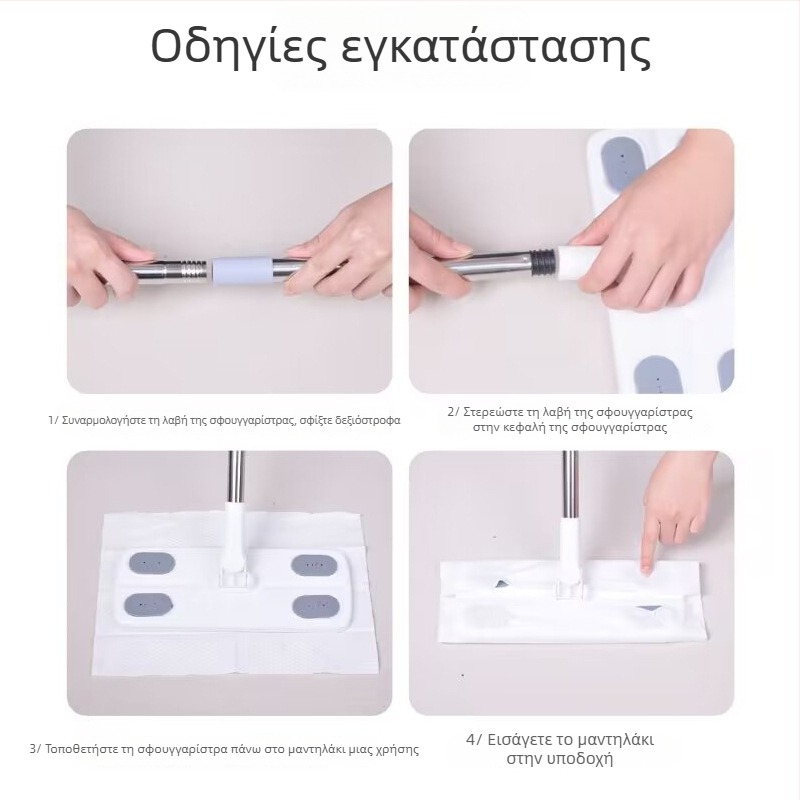 Οδηγίες εγκατάστασης

1/ Συναρμολογήστε τη λαβή της σφουγγαρίστρας, σφίξτε δεξιόστροφα

2/ Στερεώστε τη λαβή της σφουγγαρίστρας στην κεφαλή της σφουγγαρίστρας

3/ Τοποθετήστε τη σφουγγαρίστρα πάνω στο μαντηλάκι μιας χρήσης

4/ Εισάγετε το μαντηλάκι στην υποδοχή