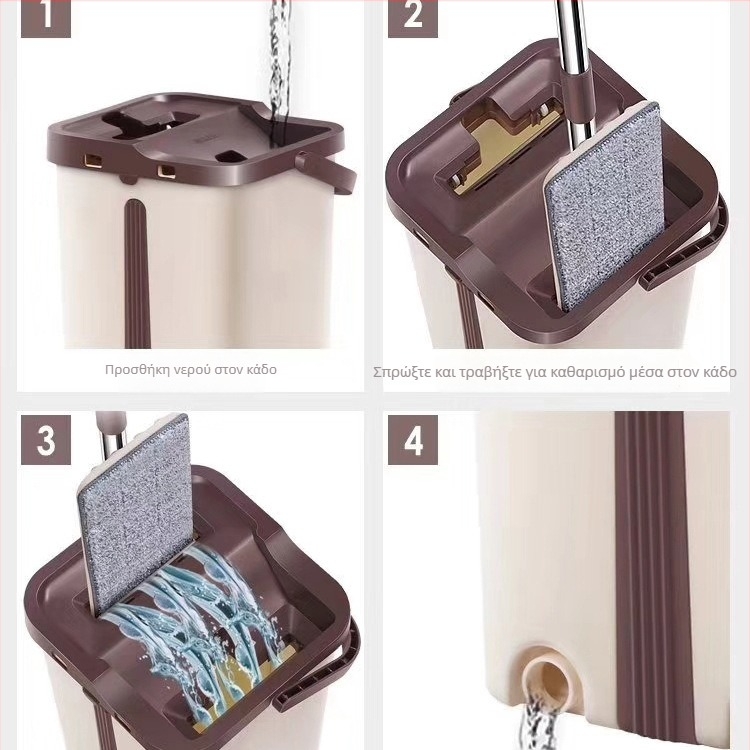 1

Προσθήκη νερού στον κάδο

2

Σπρώξτε και τραβήξτε για καθαρισμό μέσα στον κάδο

3

4