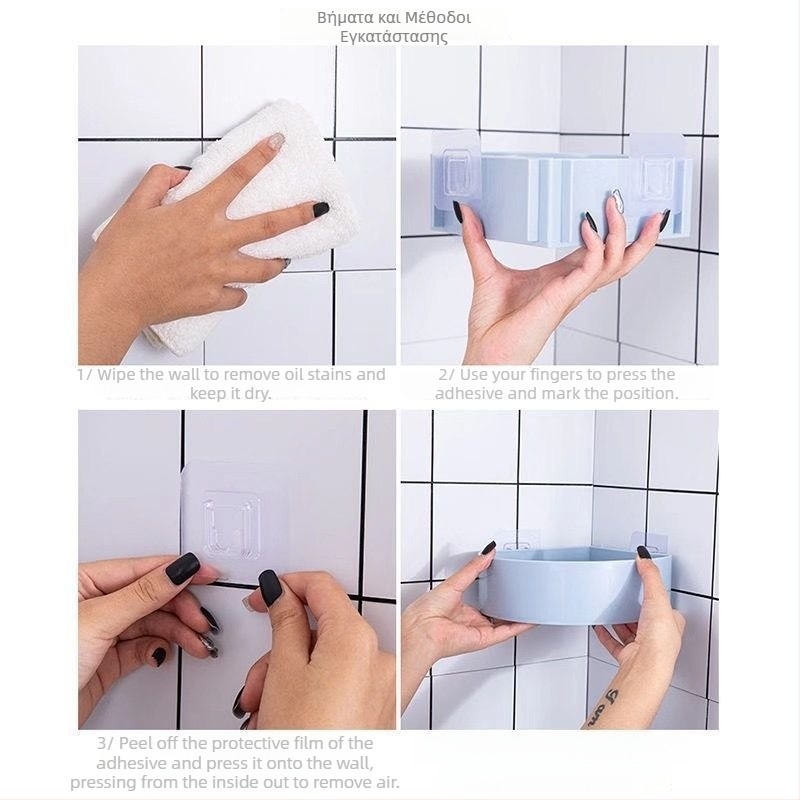 Βήματα και Μέθοδοι Εγκατάστασης

1/ Wipe the wall to remove oil stains and keep it dry.

2/ Use your fingers to press the adhesive and mark the position.

3/ Peel off the protective film of the adhesive and press it onto the wall, pressing from the inside out to remove air.