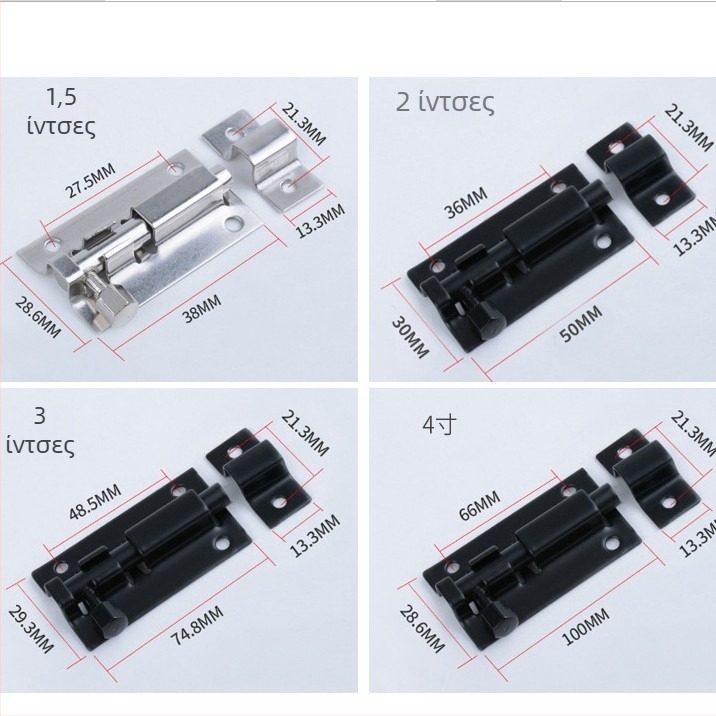 1,5 ίντσες

21.3MM

27.5MM

13.3MM

28.6MM

38MM

2 ίντσες

21.3MM

36MM

13.3MM

30MM

50MM

3 ίντσες

21.3MM

48.5MM

13.3MM

29.3MM

74.8MM

4寸

21.3MM

66MM

13.3MM

28.6MM

100MM