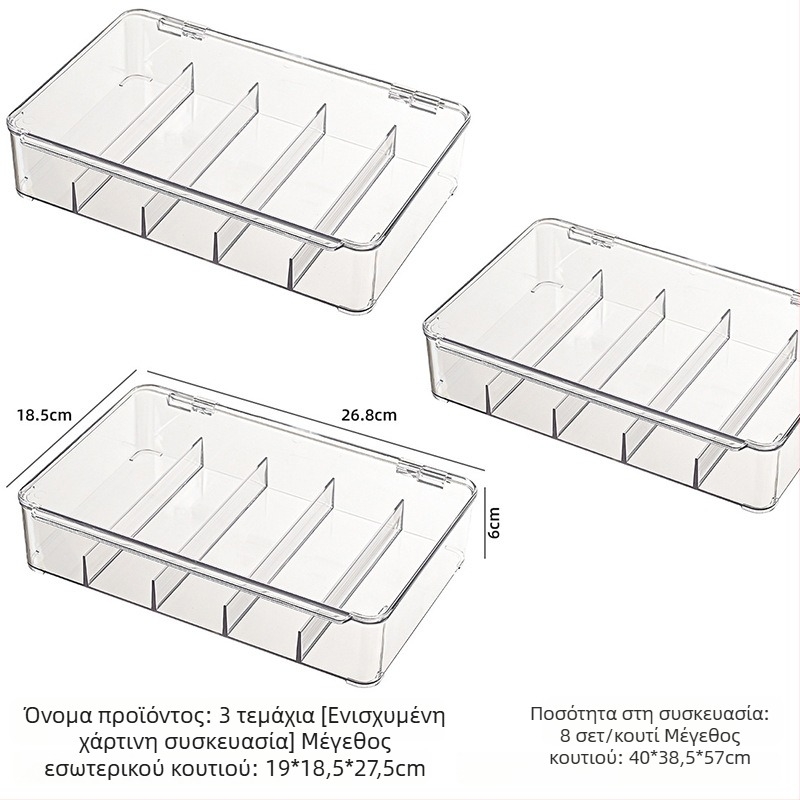 18.5cm

26.8cm

6cm

Όνομα προϊόντος: 3 τεμάχια [Ενισχυμένη χάρτινη συσκευασία] Μέγεθος εσωτερικού κουτιού: 19*18,5*27,5cm

Ποσότητα στη συσκευασία: 8 σετ/κουτί Μέγεθος κουτιού: 40*38,5*57cm